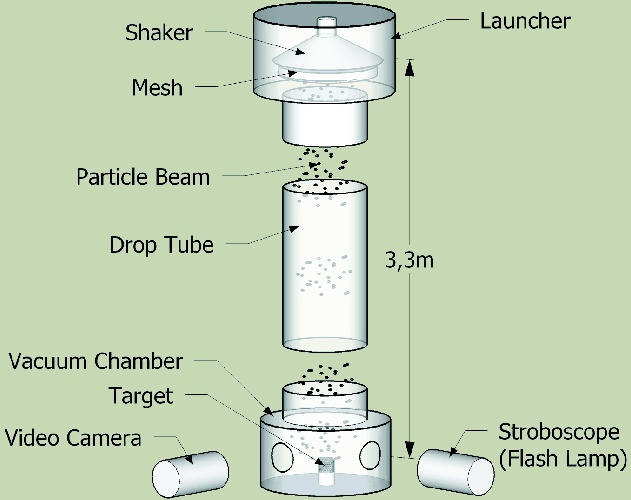 Shaker

Launcher

Mesh

Particle Beam

Drop Tube

3,3m

Vacuum Chamber

Target

Video Camera

Stroboscope
(Flash Lamp)