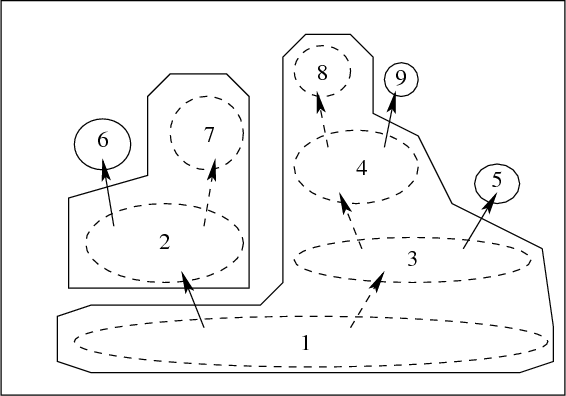 8
9
6
7
4
5
2
3
1