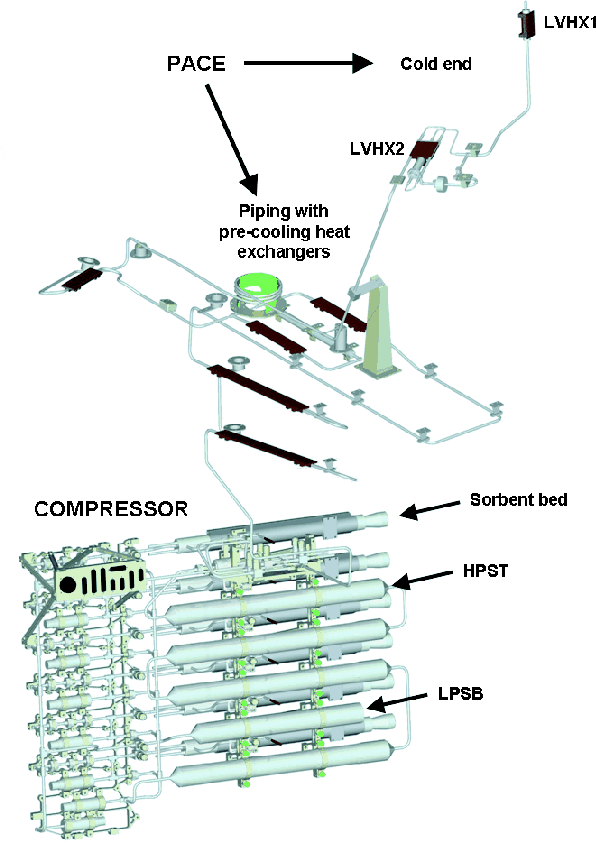 LVHX1

PACE

Cold end

LVHX2

Piping with pre-cooling heat exchangers

COMPRESSOR

Sorbent bed

HPST

LPSB