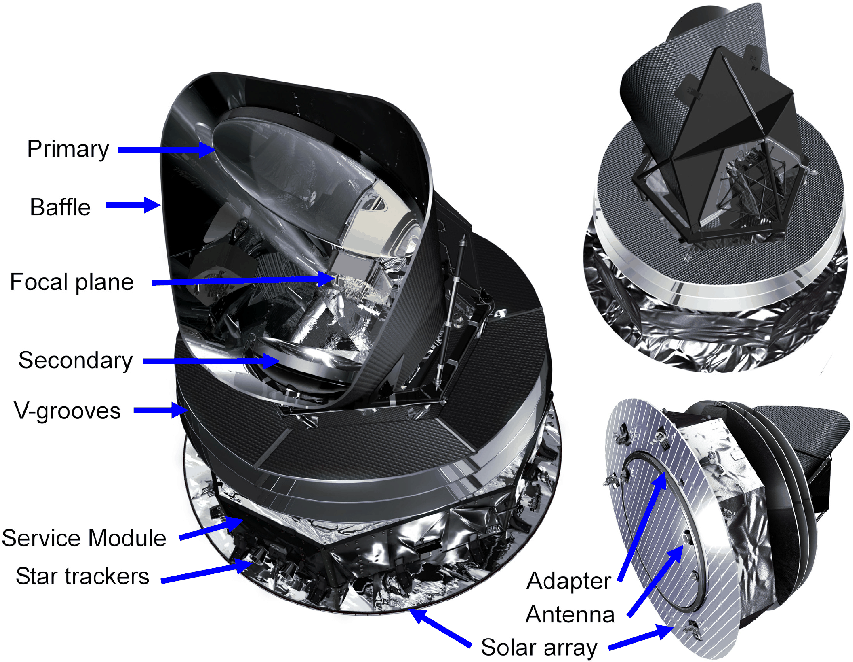 Primary
Baffle
Focal plane
Secondary
V-grooves
Service Module
Star trackers
Adapter
Antenna
Solar array