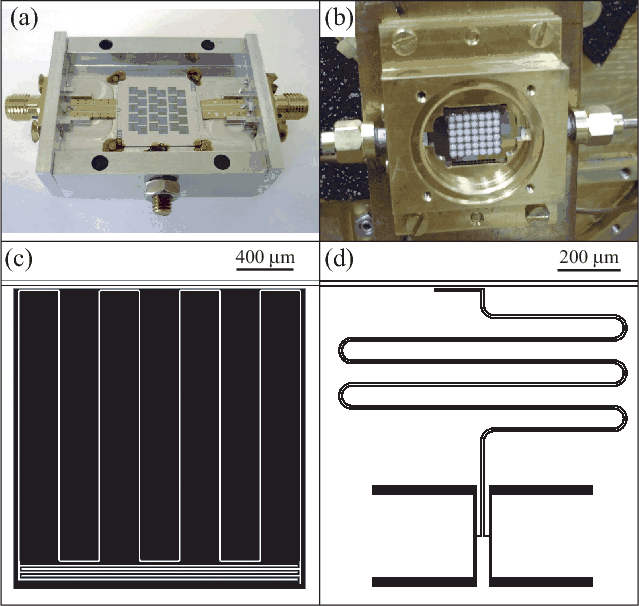 (a)

(b)

(c)

400 μm

(d)

200 μm