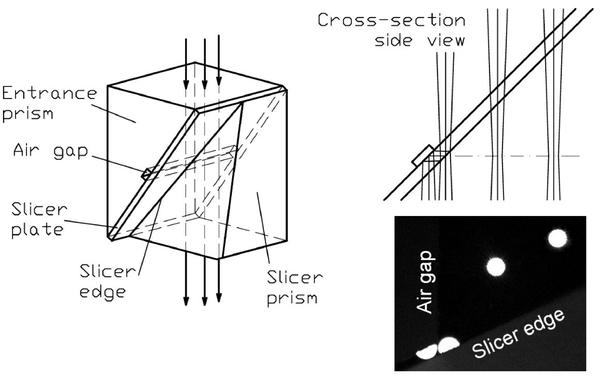 Entrance prism

Air gap

Slicer plate

Slicer edge

Slicer prism

Cross-section side view

Air gap

Slicer edge