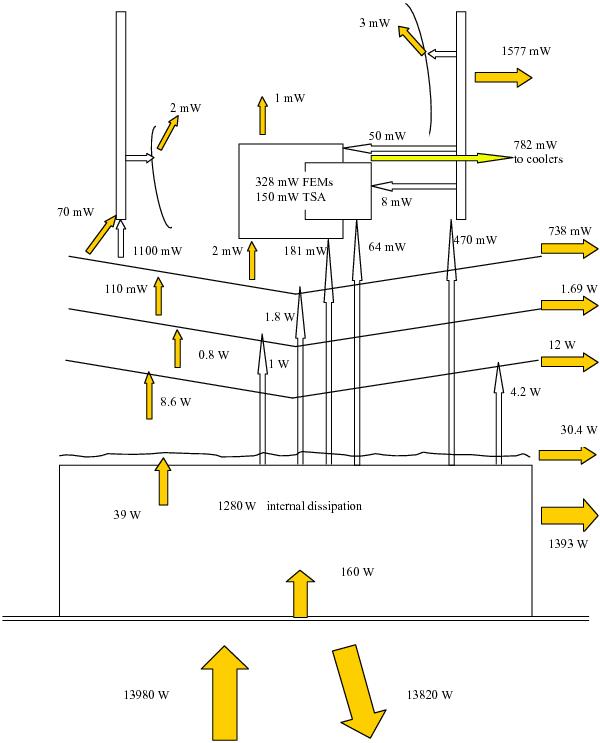 3 mW

1577 mW

2 mW

1 mW

50 mW

782 mW
to coolers

328 mW FEMs
150 mW TSA

8 mW

70 mW

1100 mW

2 mW

181 mW

64 mW

470 mW

738 mW

110 mW

1.8 W

1.69 W

0.8 W

1 W

12 W

8.6 W

4.2 W

30.4 W

39 W

1280 W internal dissipation

1393 W

160 W

13980 W

13820 W