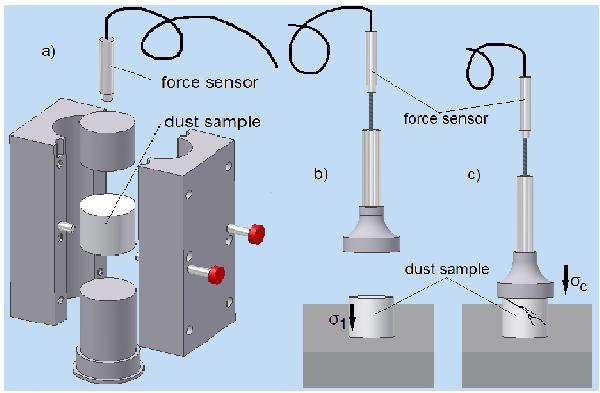 a)

force sensor

dust sample

force sensor

b)

c)

dust sample

$\sigma_1$

$\sigma_c$