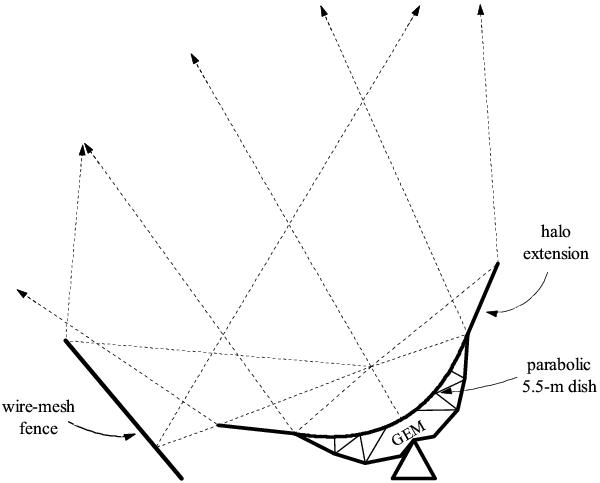 halo extension

parabolic 5.5-m dish

wire-mesh fence

GEM