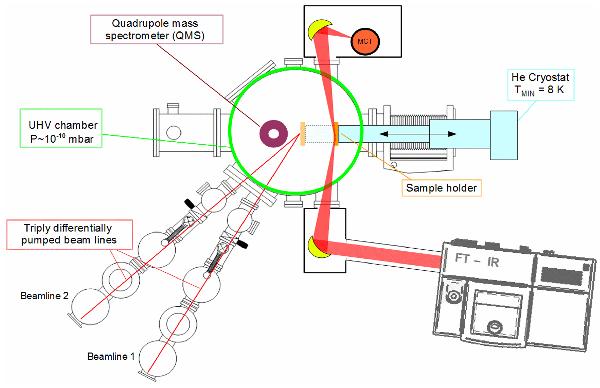 Quadrupole mass spectrometer (QMS)

MCT

He Cryostat
$T_{MIN}$ = 8 K

UHV chamber
P~$10^{-10}$ mbar

Sample holder

Triply differentially pumped beam lines

FT – IR

Beamline 2

Beamline 1