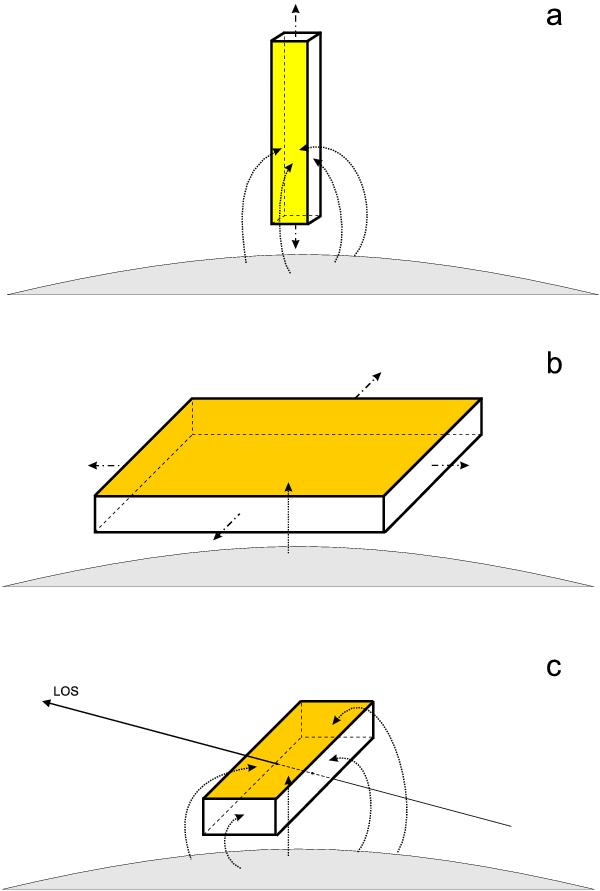 a

b

c

LOS