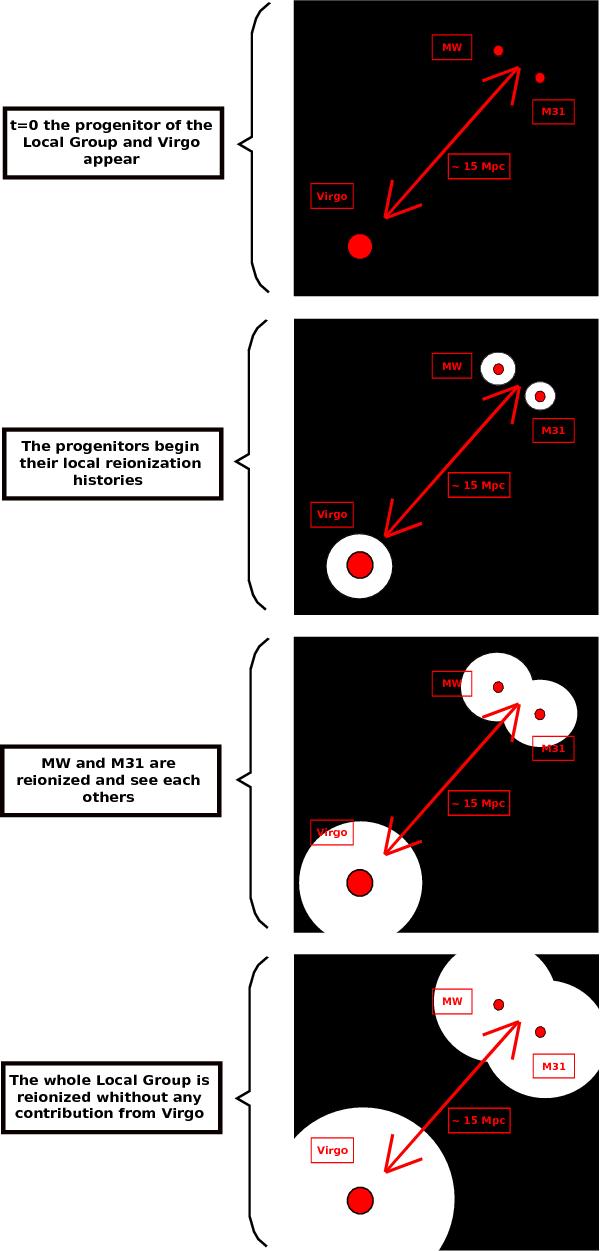 t=0 the progenitor of the Local Group and Virgo appear

MW

M31

~ 15 Mpc

Virgo

The progenitors begin their local reionization histories

MW

M31

~ 15 Mpc

Virgo

MW and M31 are reionized and see each others

MW

M31

~ 15 Mpc

Virgo

The whole Local Group is reionized whithout any contribution from Virgo

MW

M31

~ 15 Mpc

Virgo