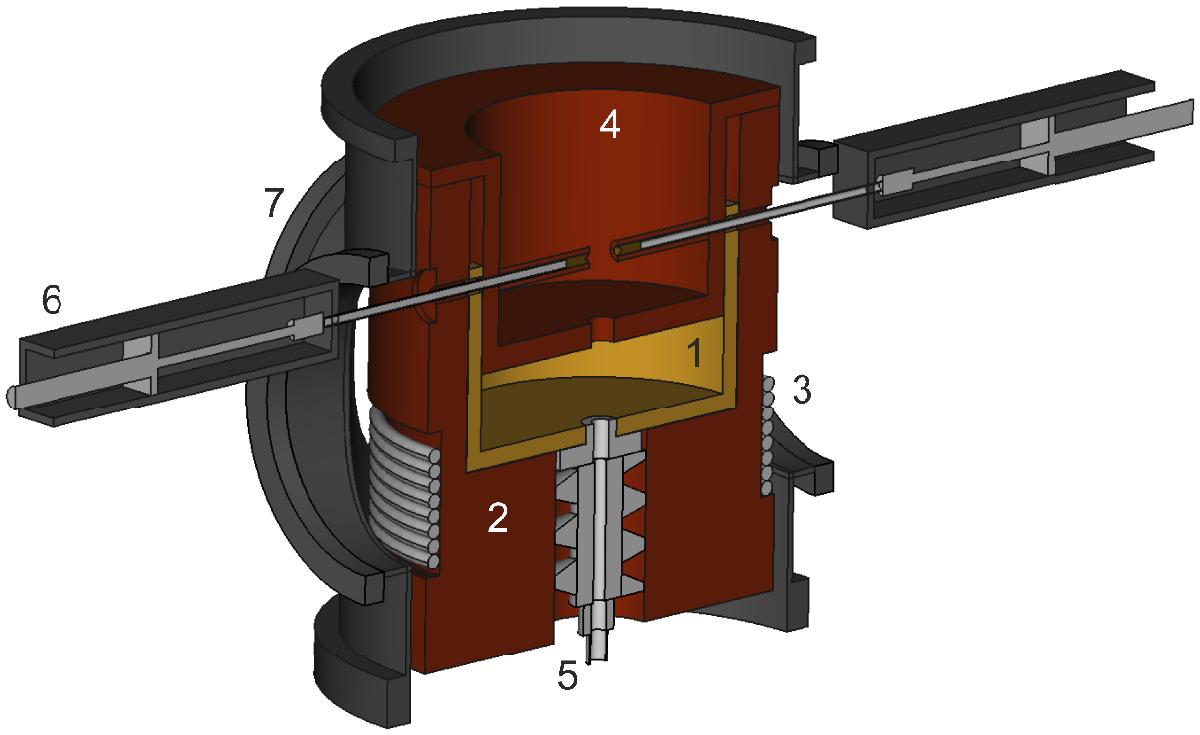 4
7
6
1
3
2
5