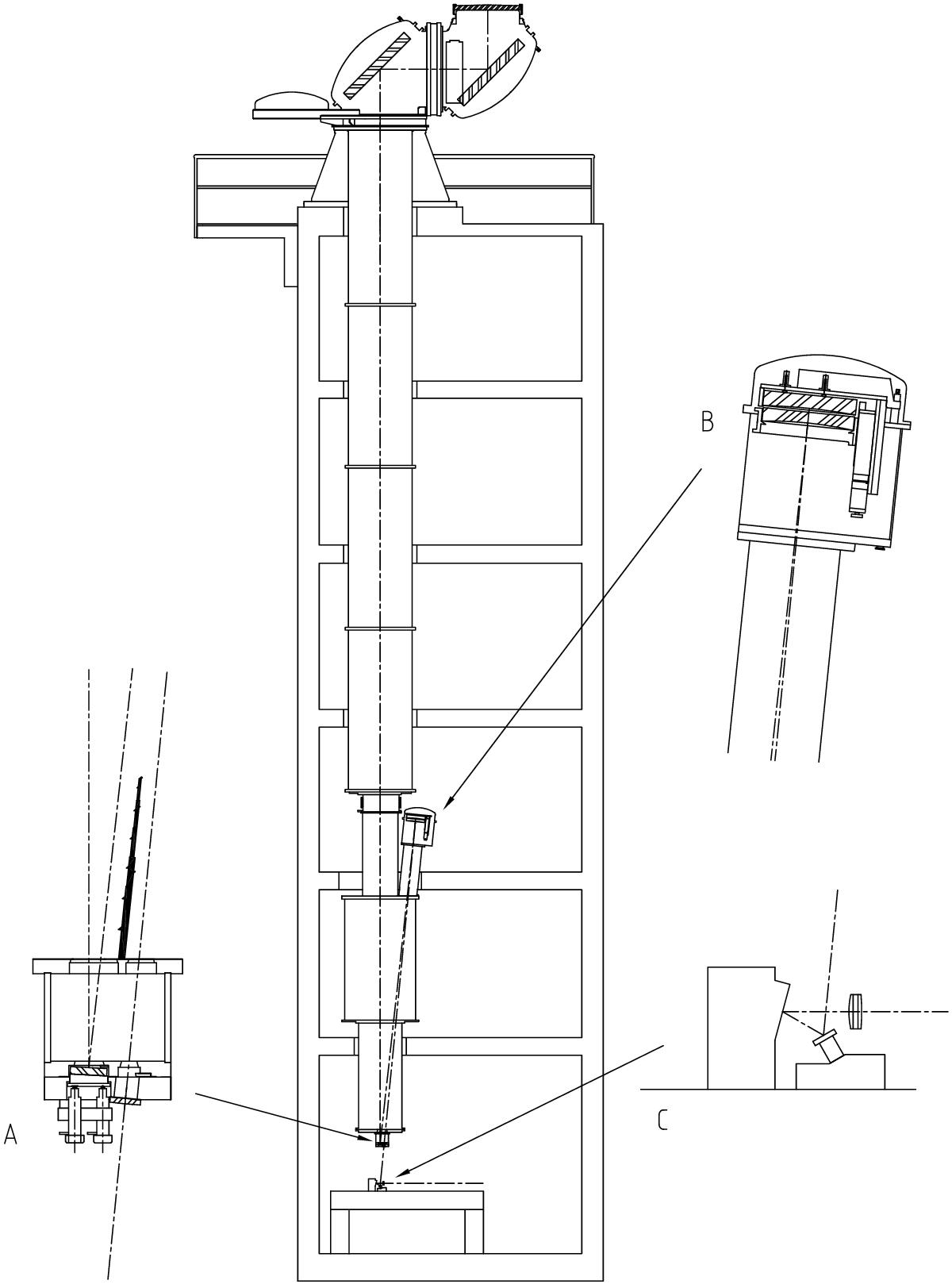 B

A

C