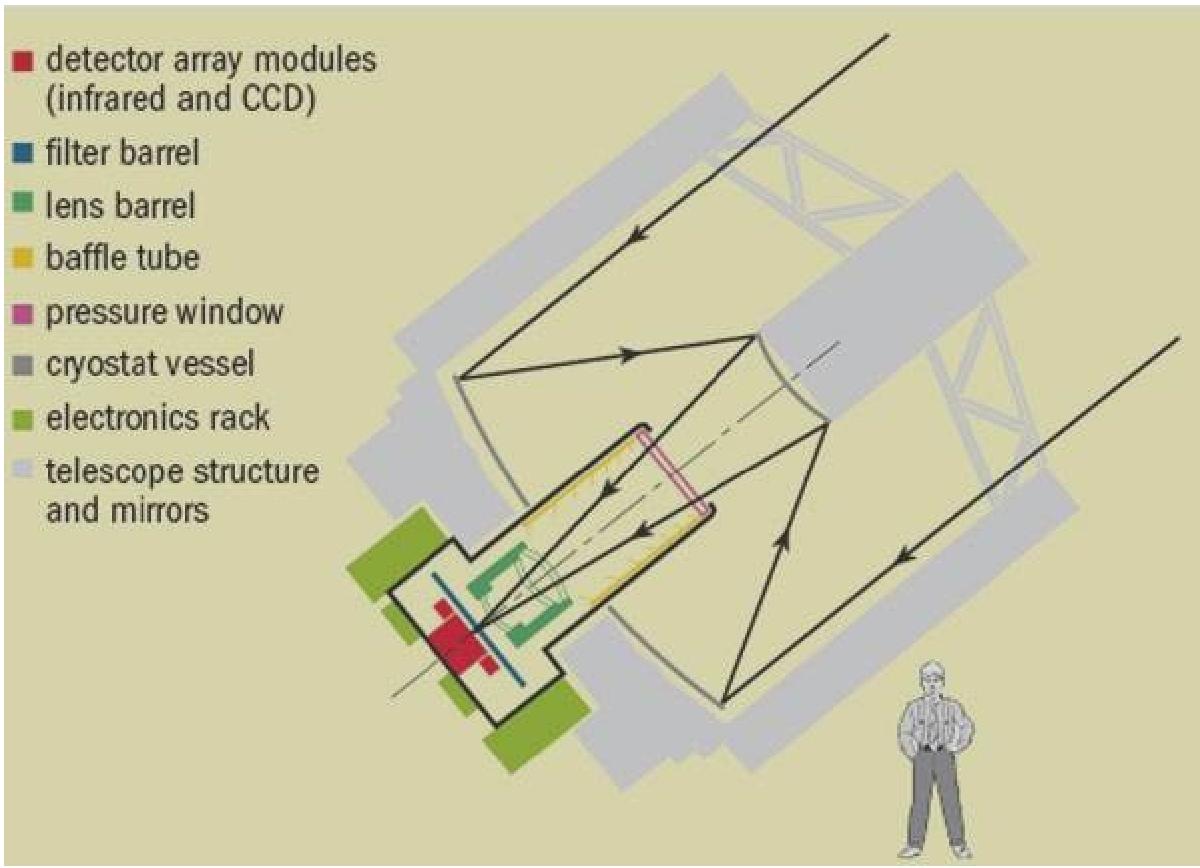 detector array modules (infrared and CCD)
filter barrel
lens barrel
baffle tube
pressure window
cryostat vessel
electronics rack
telescope structure and mirrors