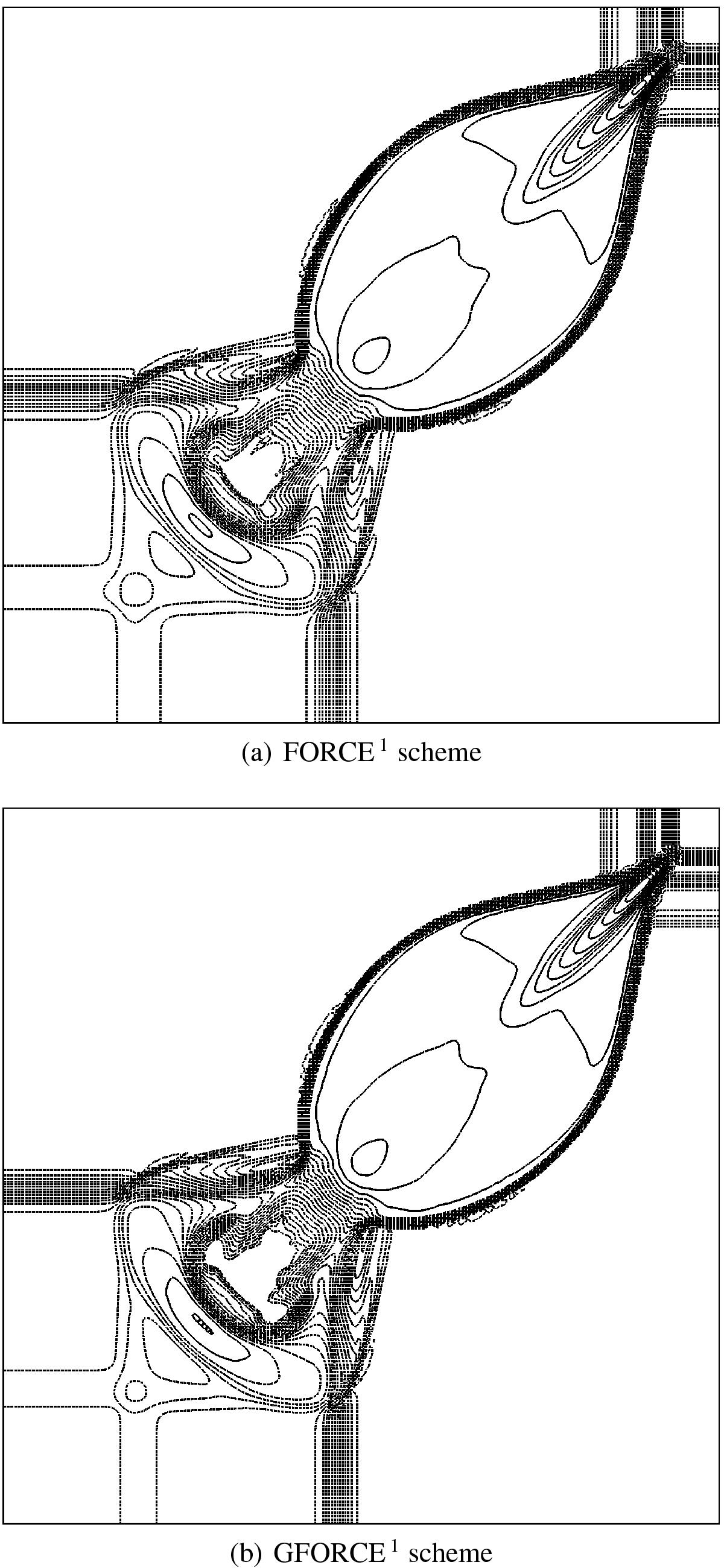 (a) FORCE$^1$ scheme

(b) GFORCE$^1$ scheme