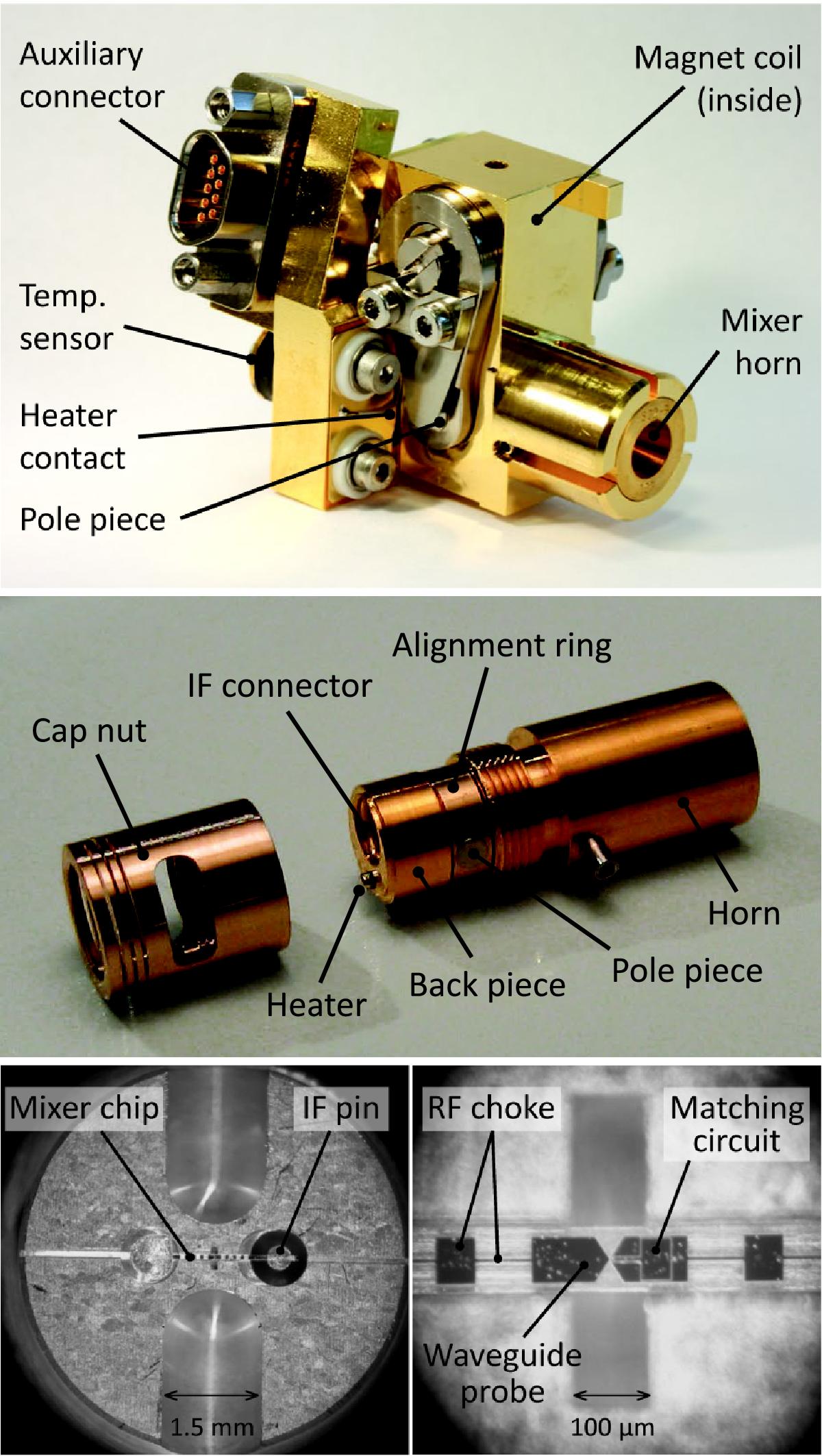 Auxiliary connector

Magnet coil (inside)

Temp. sensor

Mixer horn

Heater contact

Pole piece

Alignment ring

IF connector

Cap nut

Horn

Pole piece

Back piece

Heater

Mixer chip

IF pin

1.5 mm

RF choke

Matching circuit

Waveguide probe

100 μm