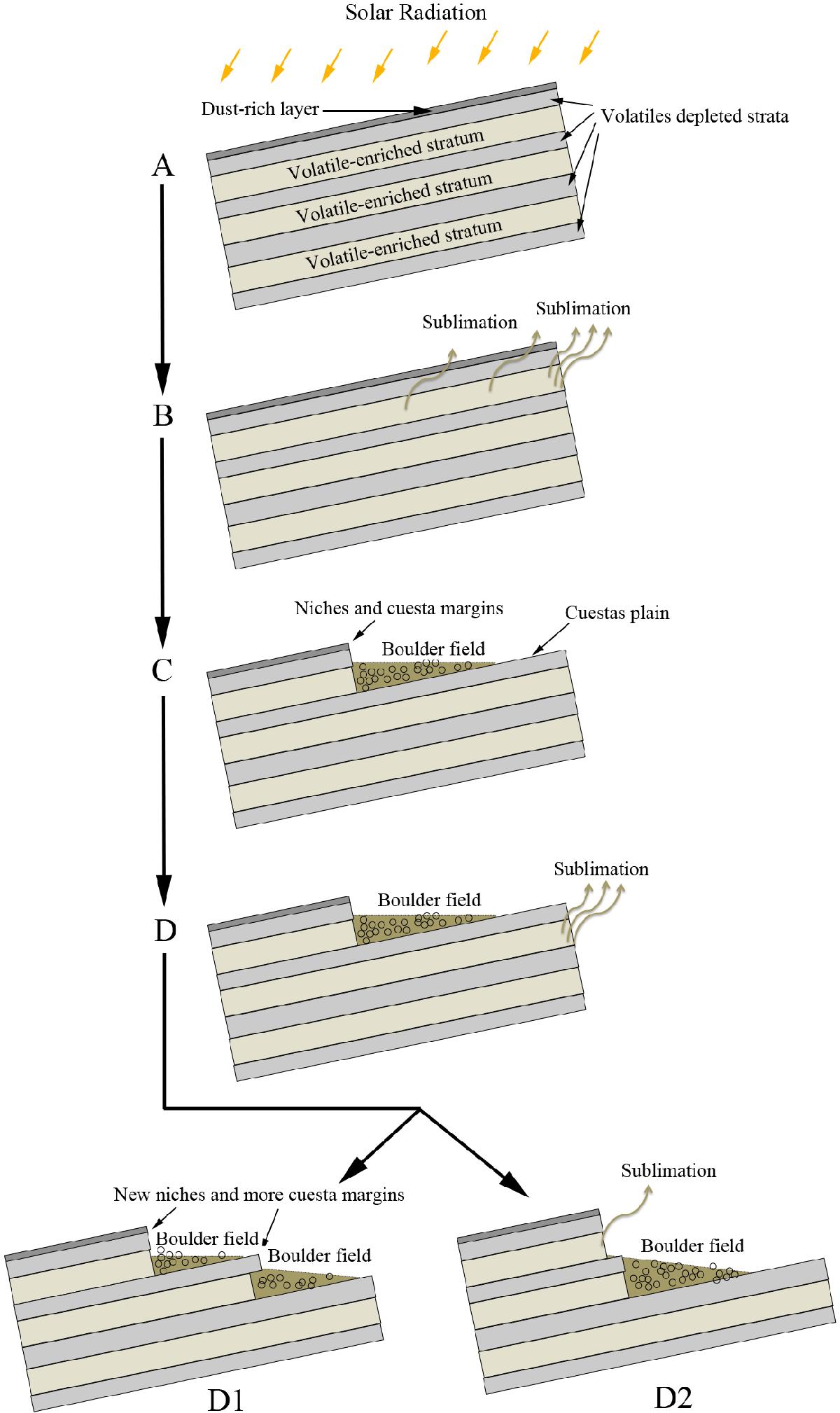 Solar Radiation

Dust-rich layer

Volatiles depleted strata

A

Volatile-enriched stratum

Volatile-enriched stratum

Volatile-enriched stratum

Sublimation

Sublimation

B

Niches and cuesta margins

Cuestas plain

Boulder field

C

Sublimation

Boulder field

D

New niches and more cuesta margins

Boulder field

Boulder field

D1

Sublimation

Boulder field

D2