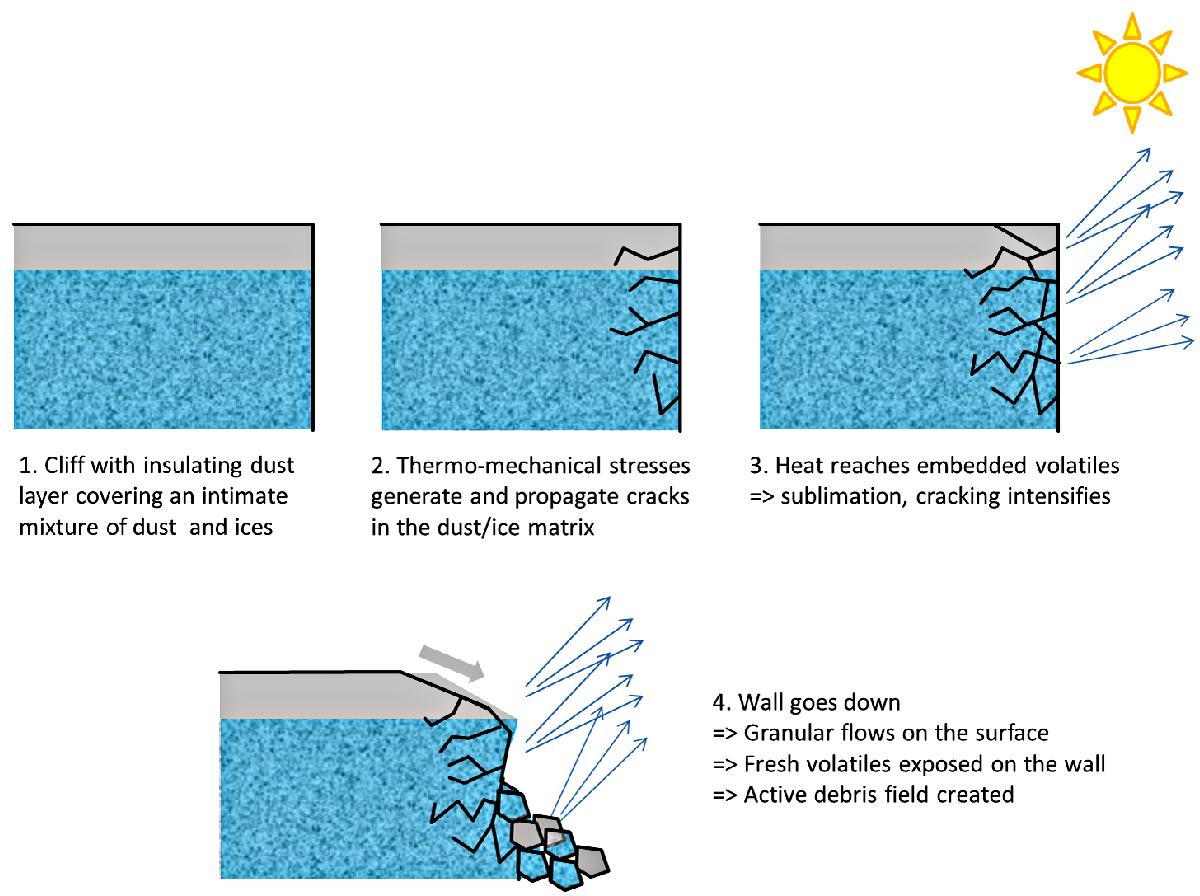 1. Cliff with insulating dust layer covering an intimate mixture of dust and ices

2. Thermo-mechanical stresses generate and propagate cracks in the dust/ice matrix

3. Heat reaches embedded volatiles => sublimation, cracking intensifies

4. Wall goes down
=> Granular flows on the surface
=> Fresh volatiles exposed on the wall
=> Active debris field created