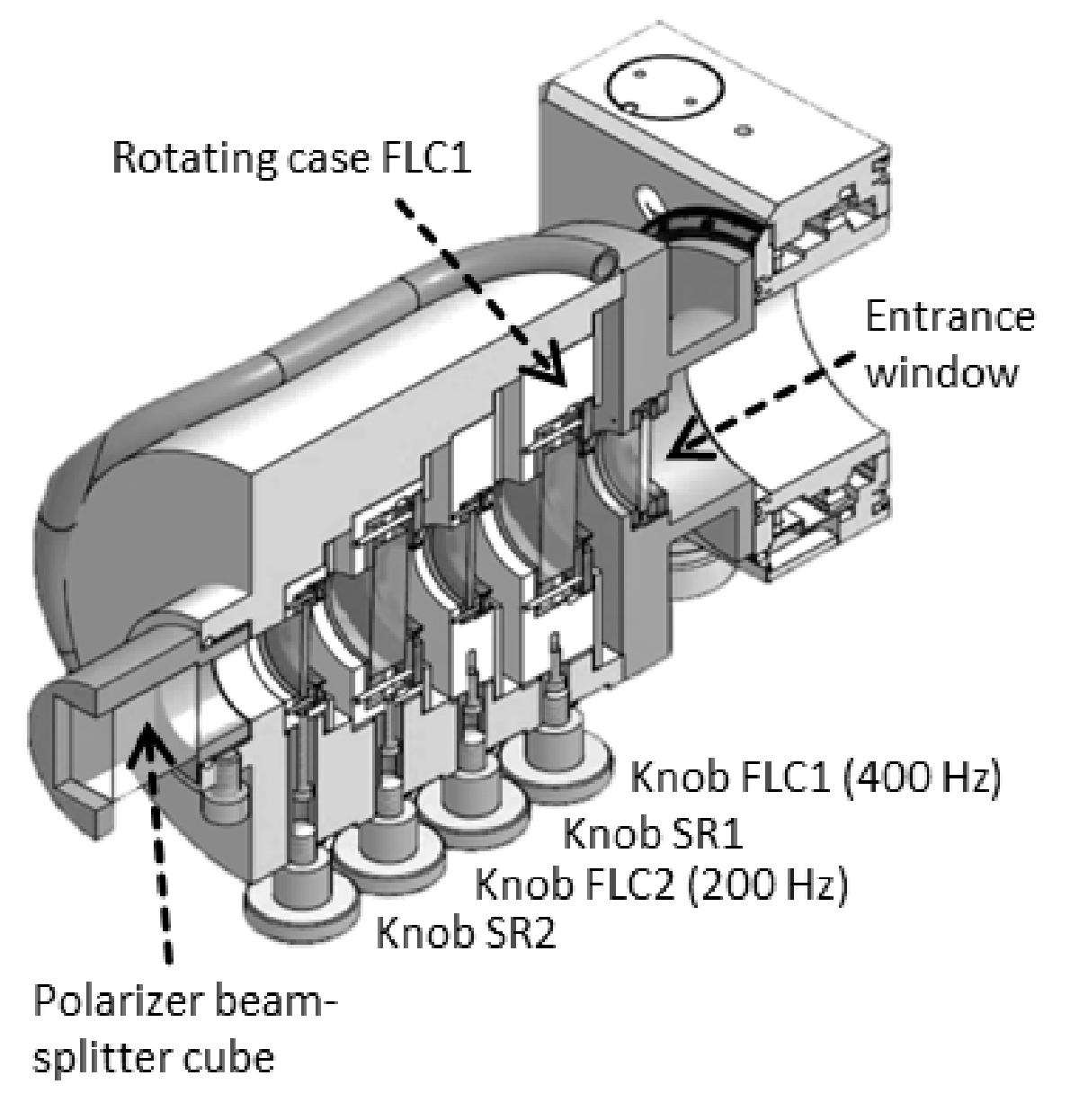 Rotating case FLC1

Entrance window

Knob FLC1 (400 Hz)

Knob SR1

Knob FLC2 (200 Hz)

Knob SR2

Polarizer beam-splitter cube