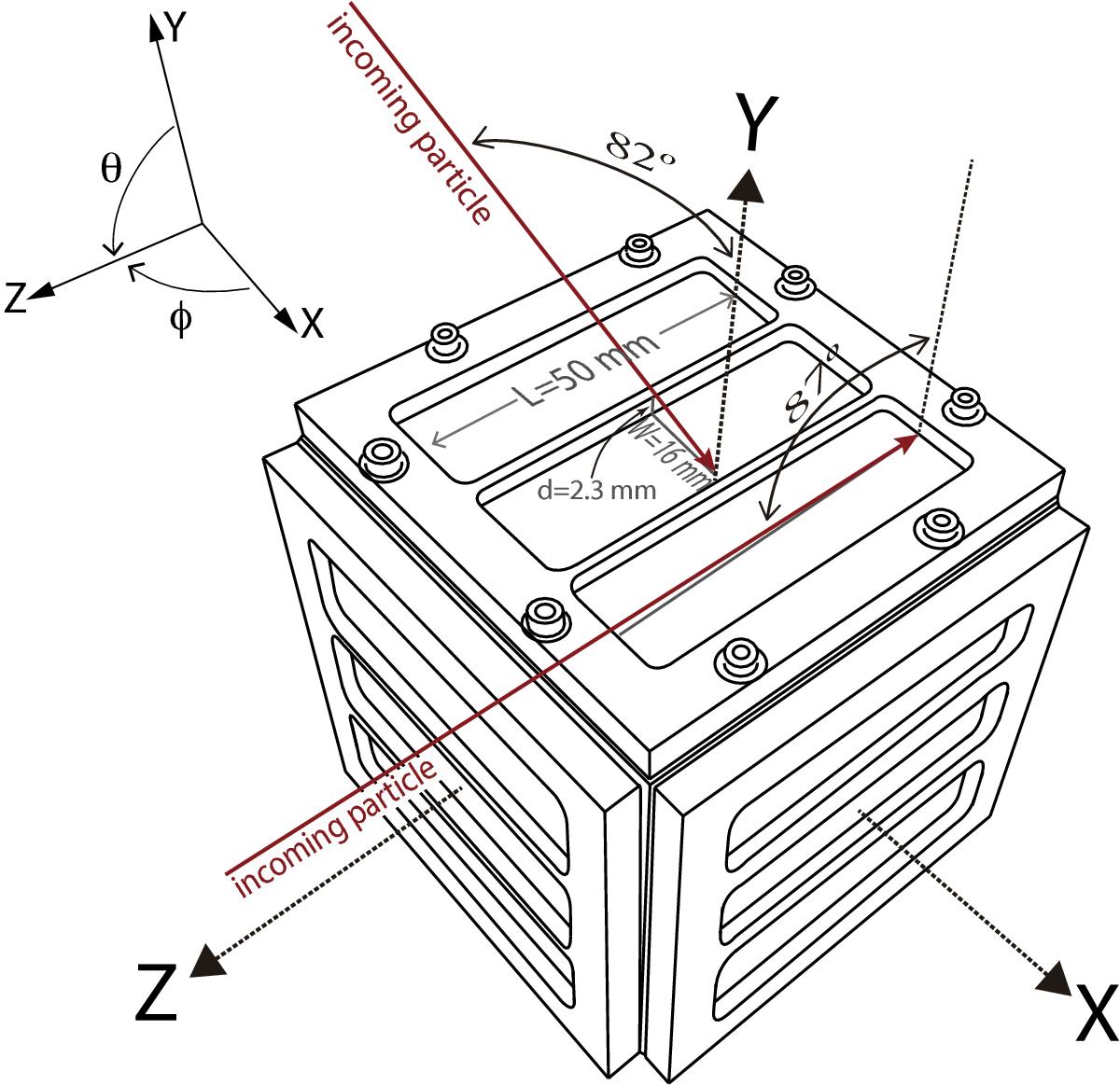 Y
θ
Z
ϕ
X
incoming particle
82°
Y
L=50 mm
W=16 mm
d=2.3 mm
87°
incoming particle
Z
X