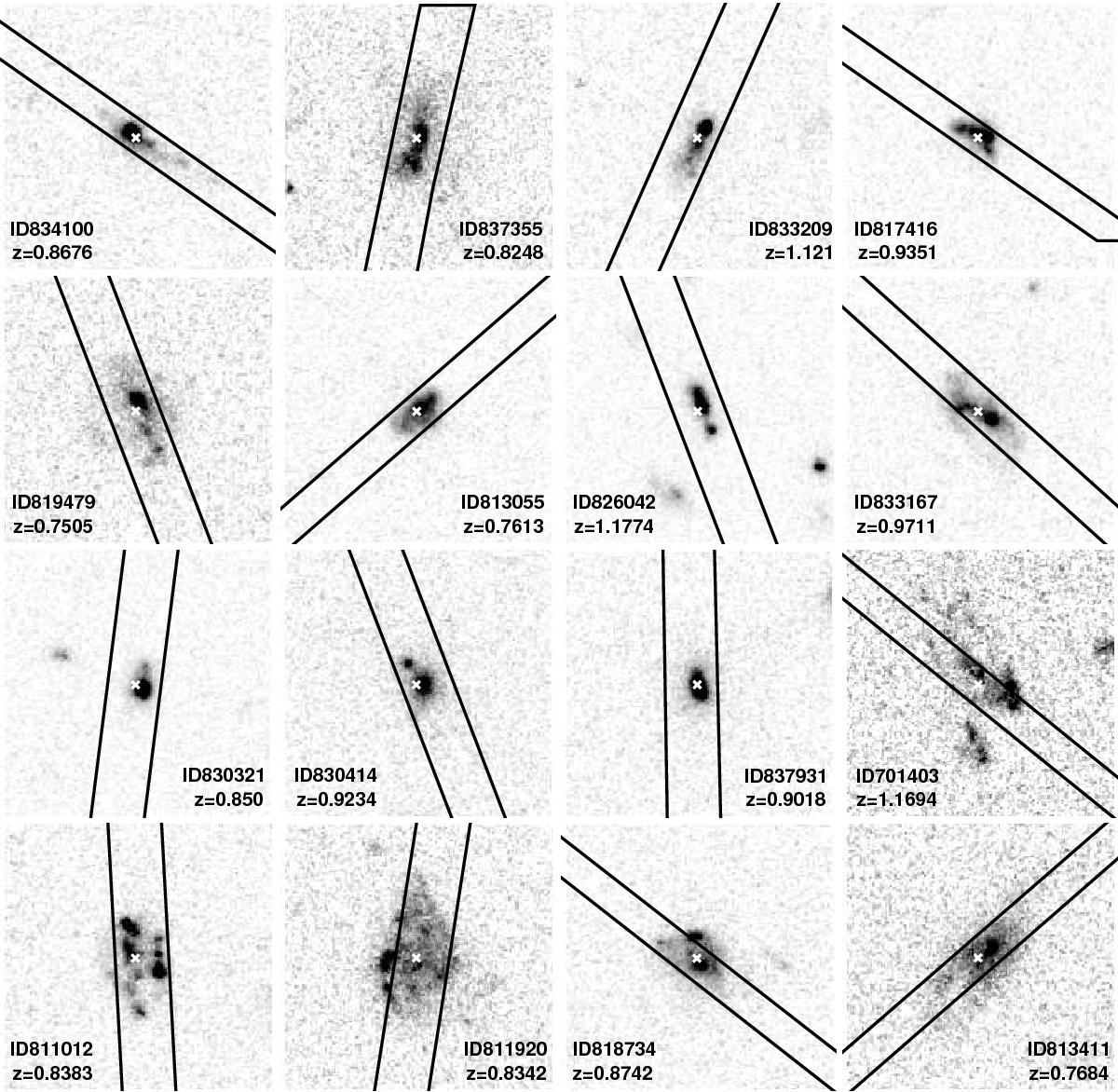 ID834100
z=0.8676

ID837355
z=0.8248

ID833209
z=1.121

ID817416
z=0.9351

ID819479
z=0.7505

ID813055
z=0.7613

ID826042
z=1.1774

ID833167
z=0.9711

ID830321
z=0.850

ID830414
z=0.9234

ID837931
z=0.9018

ID701403
z=1.1694

ID811012
z=0.8383

ID811920
z=0.8342

ID818734
z=0.8742

ID813411
z=0.7684