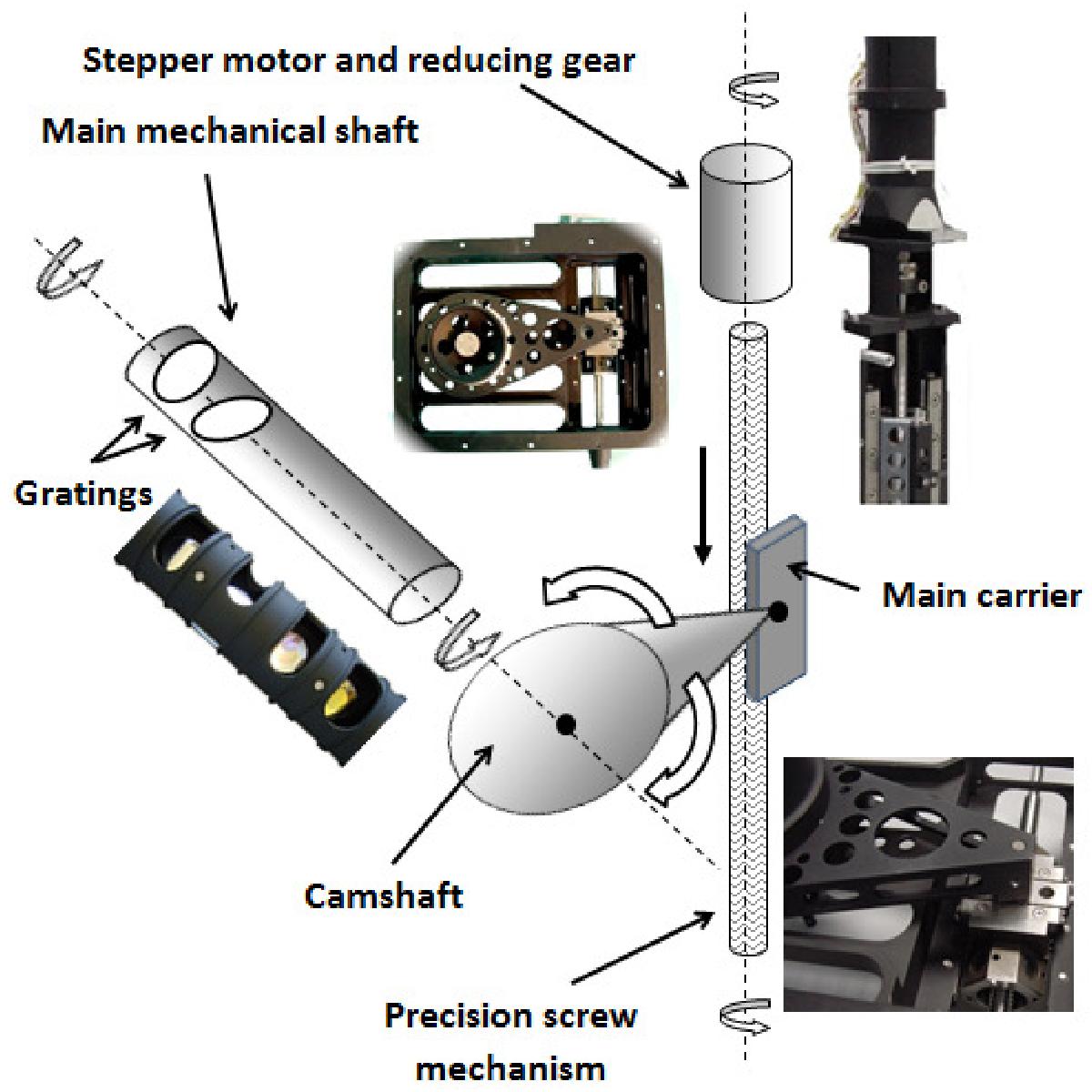 Stepper motor and reducing gear

Main mechanical shaft

Gratings

Main carrier

Camshaft

Precision screw mechanism