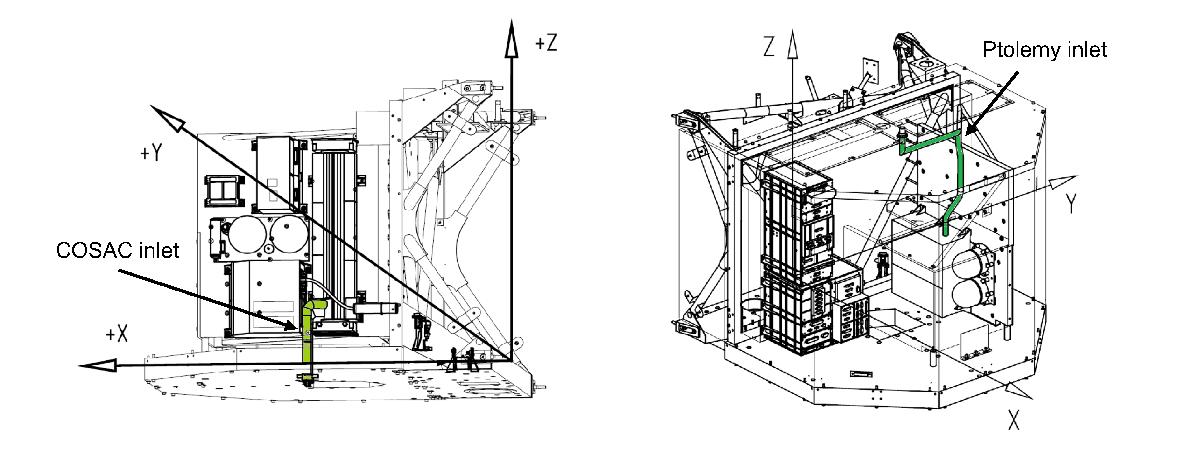 +Z

+Y

COSAC inlet

+X

Z

Ptolemy inlet

Y

X