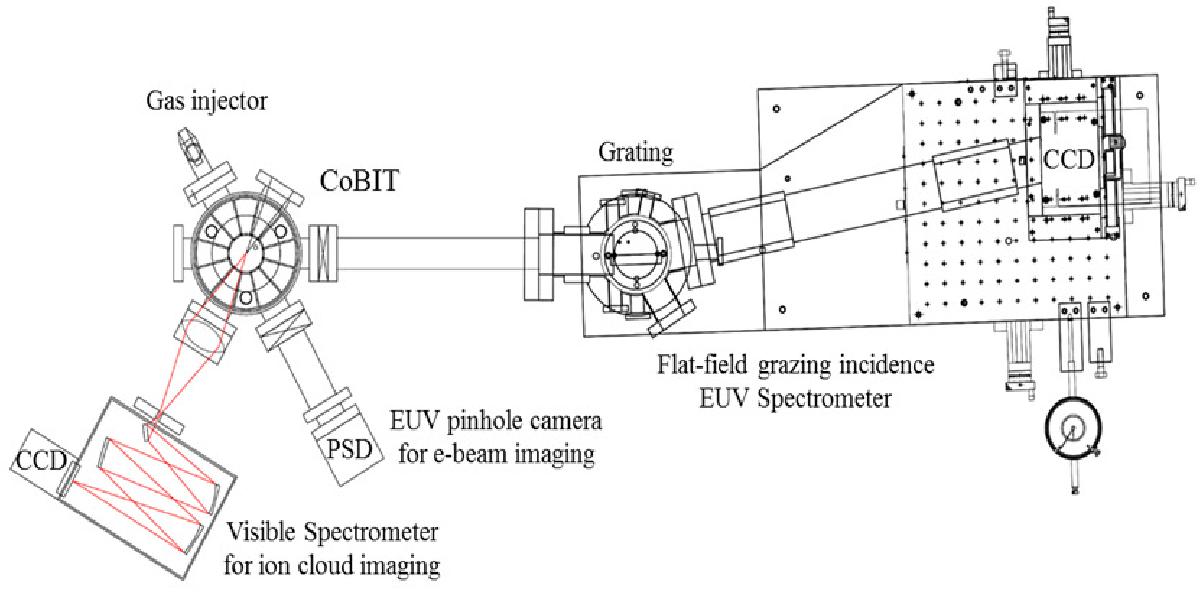 Gas injector

CoBIT

Grating

CCD

Flat-field grazing incidence
EUV Spectrometer

EUV pinhole camera
for e-beam imaging

PSD

CCD

Visible Spectrometer
for ion cloud imaging