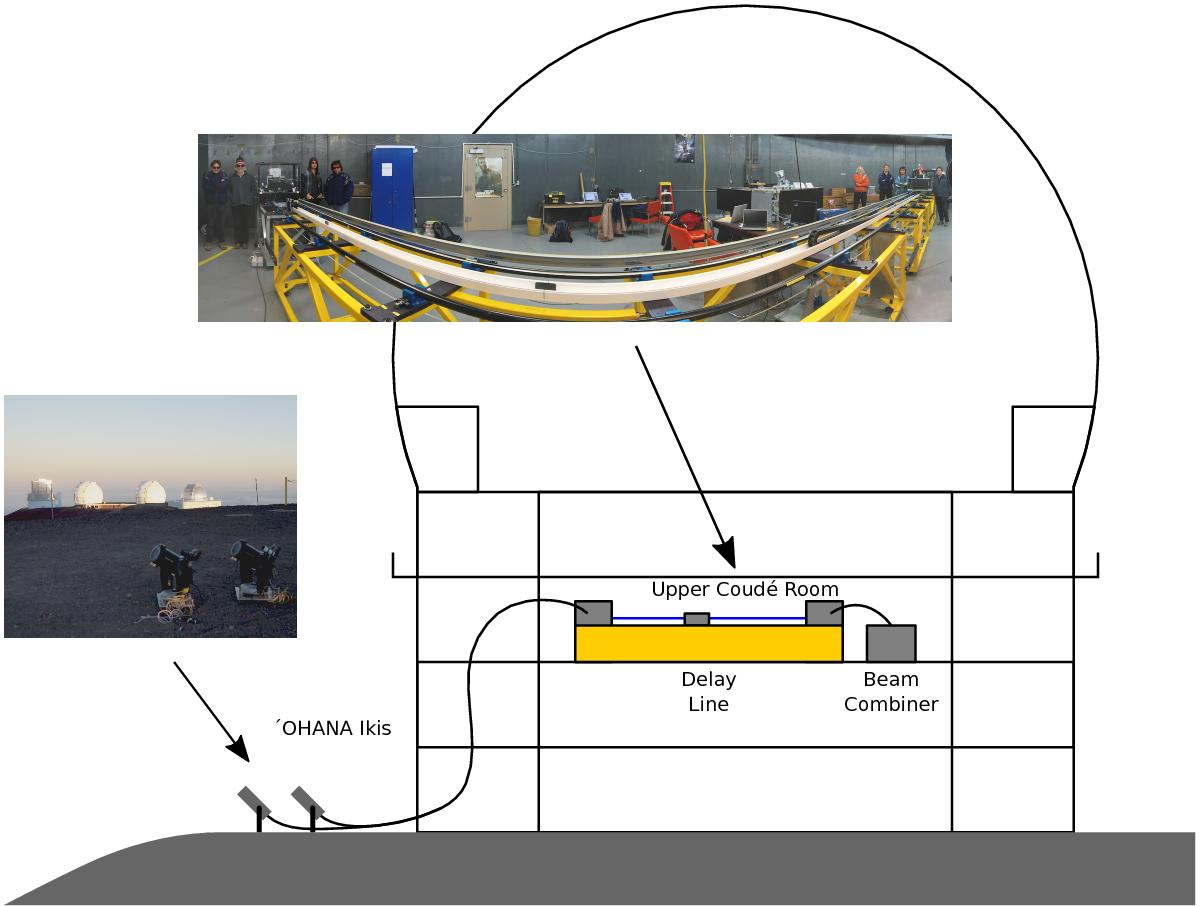 Upper Coudé Room

Delay Line

Beam Combiner

´OHANA Ikis