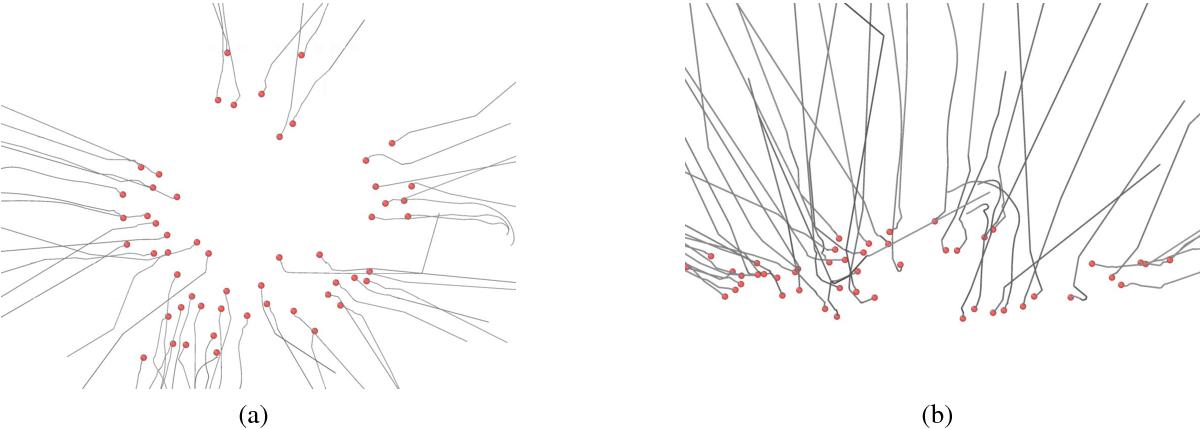 (a)

(b)