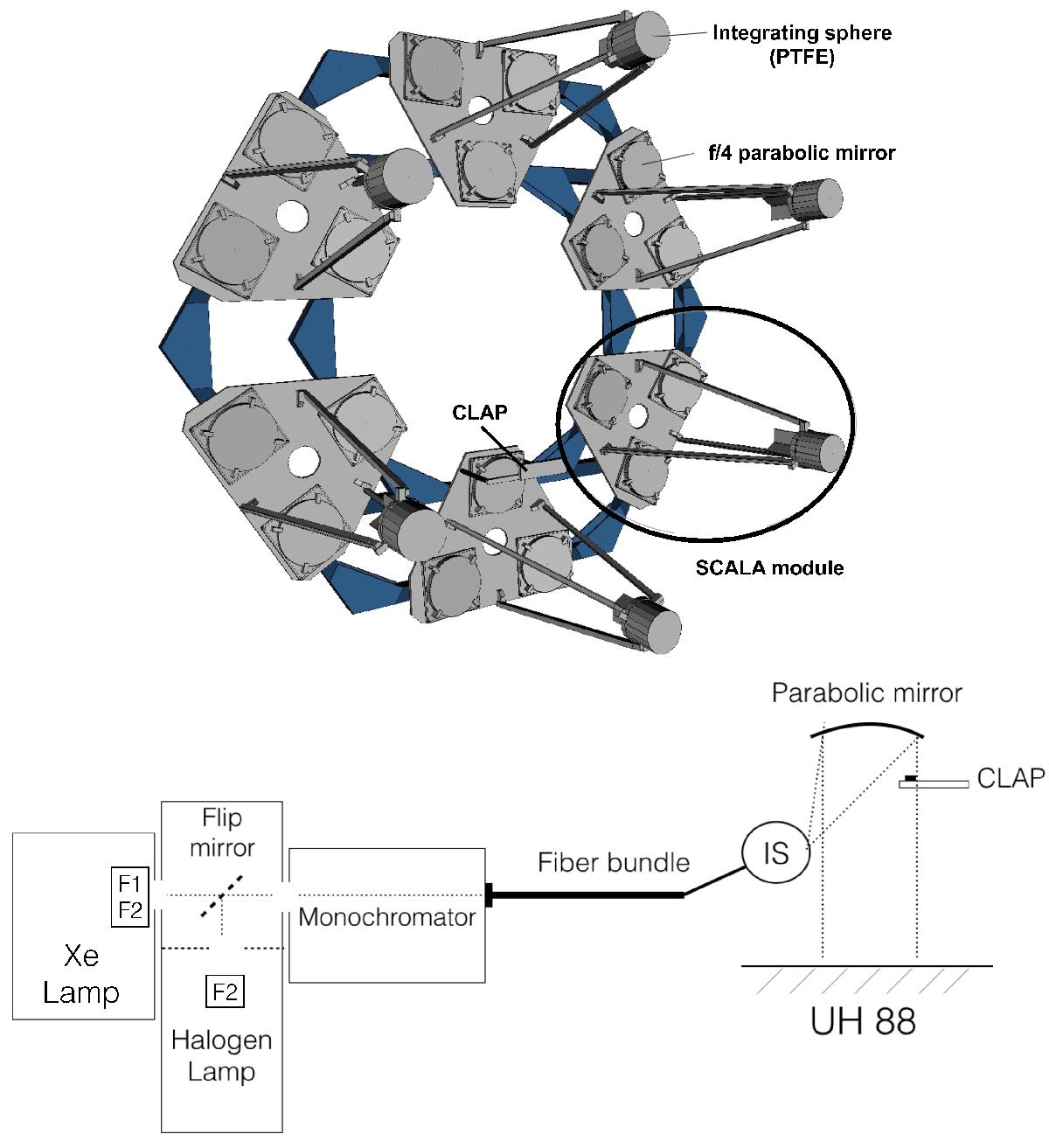 Integrating sphere (PTFE)

f/4 parabolic mirror

CLAP

SCALA module

Parabolic mirror

CLAP

Flip mirror

F1
F2

Xe Lamp

F2

Halogen Lamp

Monochromator

Fiber bundle

IS

UH 88