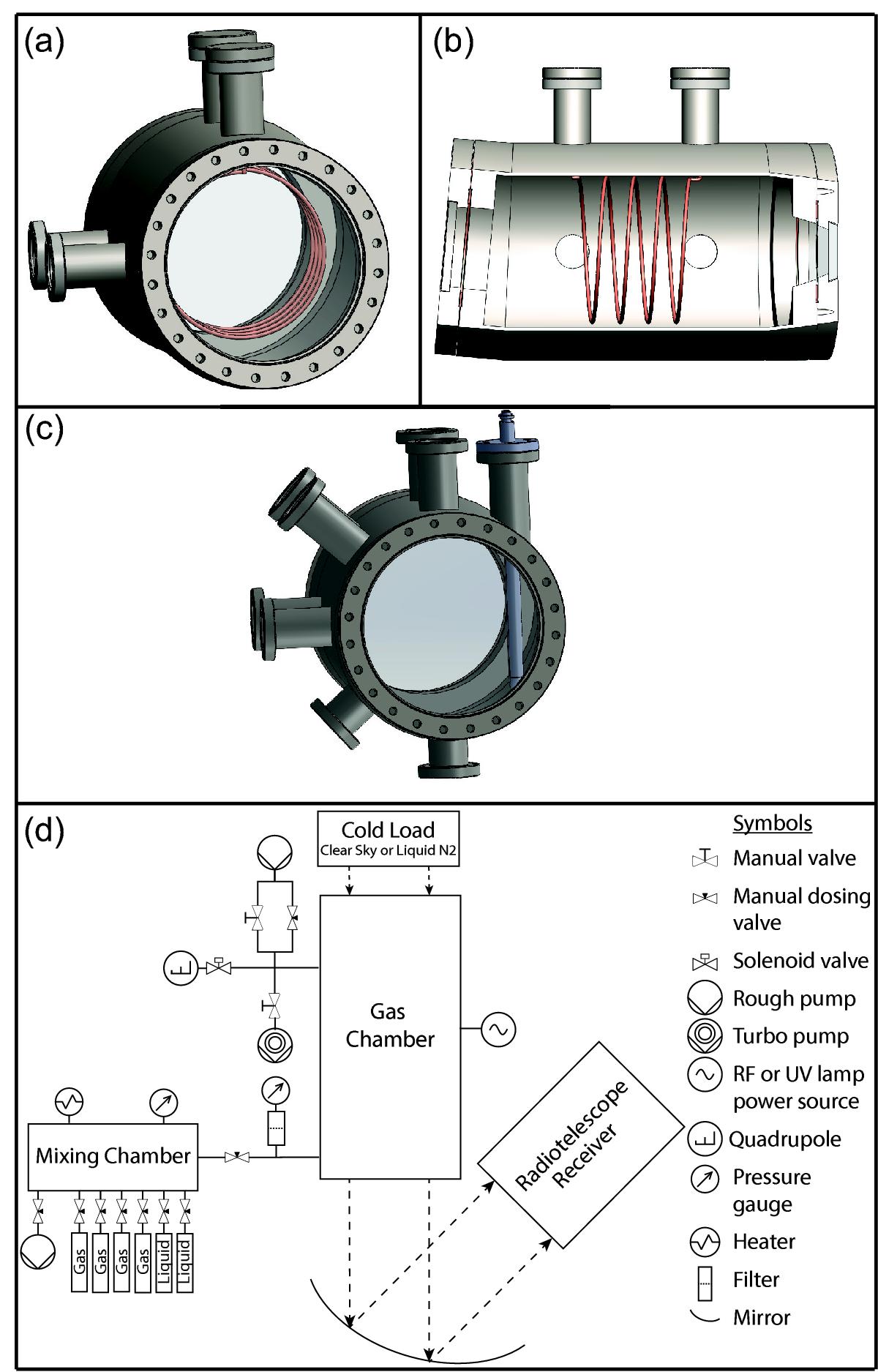 (a)

(b)

(c)

(d)

Cold Load
Clear Sky or Liquid N2

Gas Chamber

Mixing Chamber

Gas Gas Gas Gas Liquid Liquid

Radiotelescope Receiver

Symbols
Manual valve
Manual dosing valve
Solenoid valve
Rough pump
Turbo pump
RF or UV lamp power source
Quadrupole
Pressure gauge
Heater
Filter
Mirror