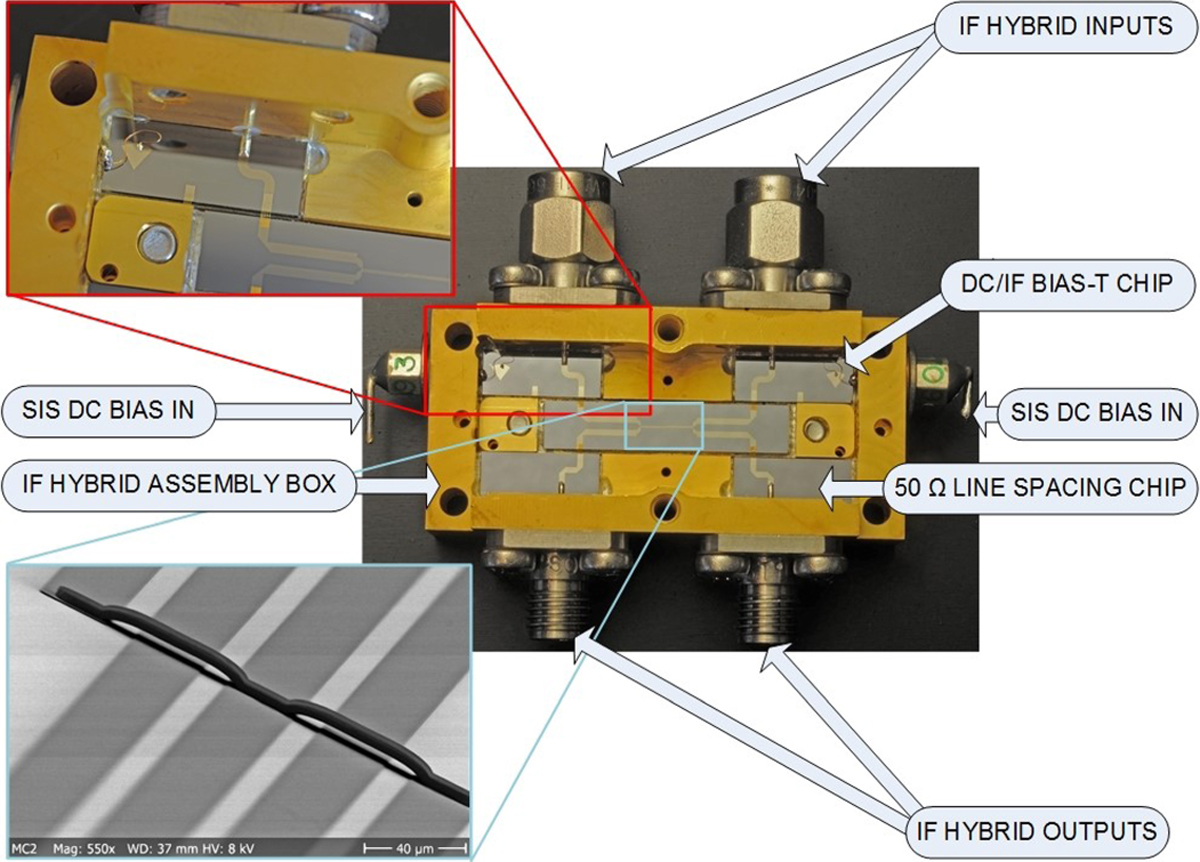 IF HYBRID INPUTS

DC/IF BIAS-T CHIP

SIS DC BIAS IN

SIS DC BIAS IN

IF HYBRID ASSEMBLY BOX

50 Ω LINE SPACING CHIP

MC2 Mag: 550x WD: 37 mm HV: 8 kV 40 μm

IF HYBRID OUTPUTS