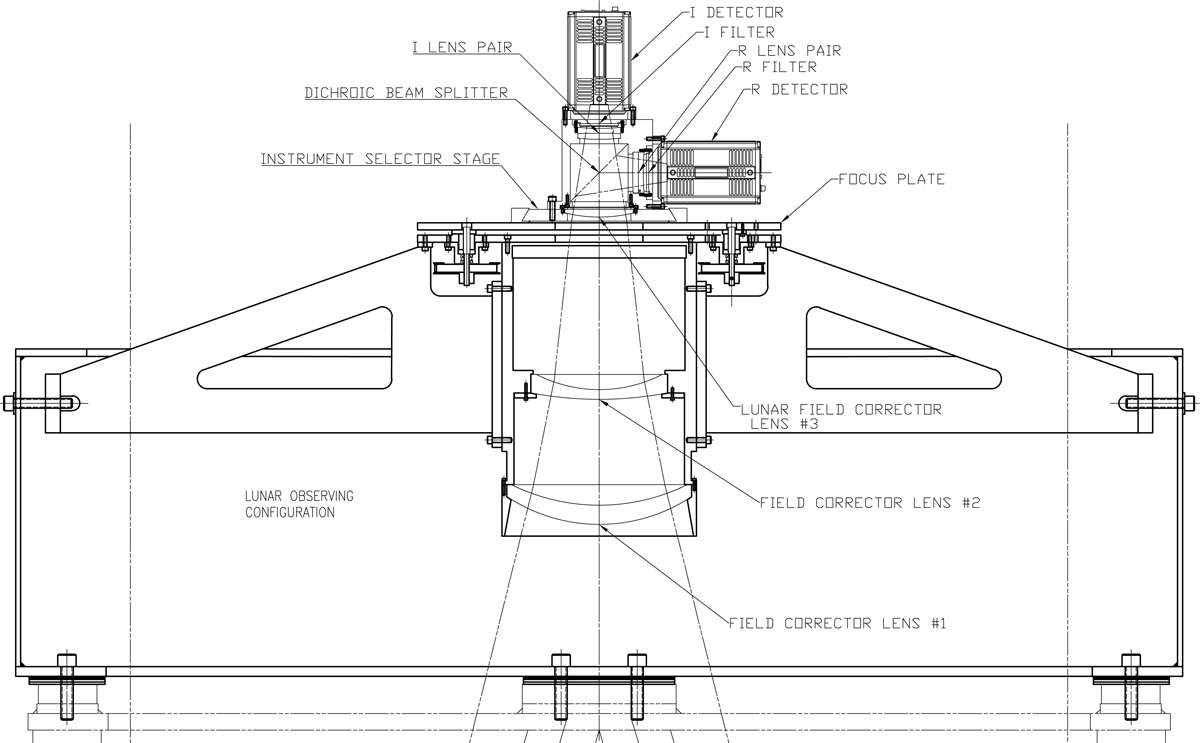 I DETECTOR
I FILTER
I LENS PAIR
R LENS PAIR
R FILTER
DICHROIC BEAM SPLITTER
R DETECTOR
INSTRUMENT SELECTOR STAGE
FOCUS PLATE
LUNAR FIELD CORRECTOR LENS #3
LUNAR OBSERVING CONFIGURATION
FIELD CORRECTOR LENS #2
FIELD CORRECTOR LENS #1