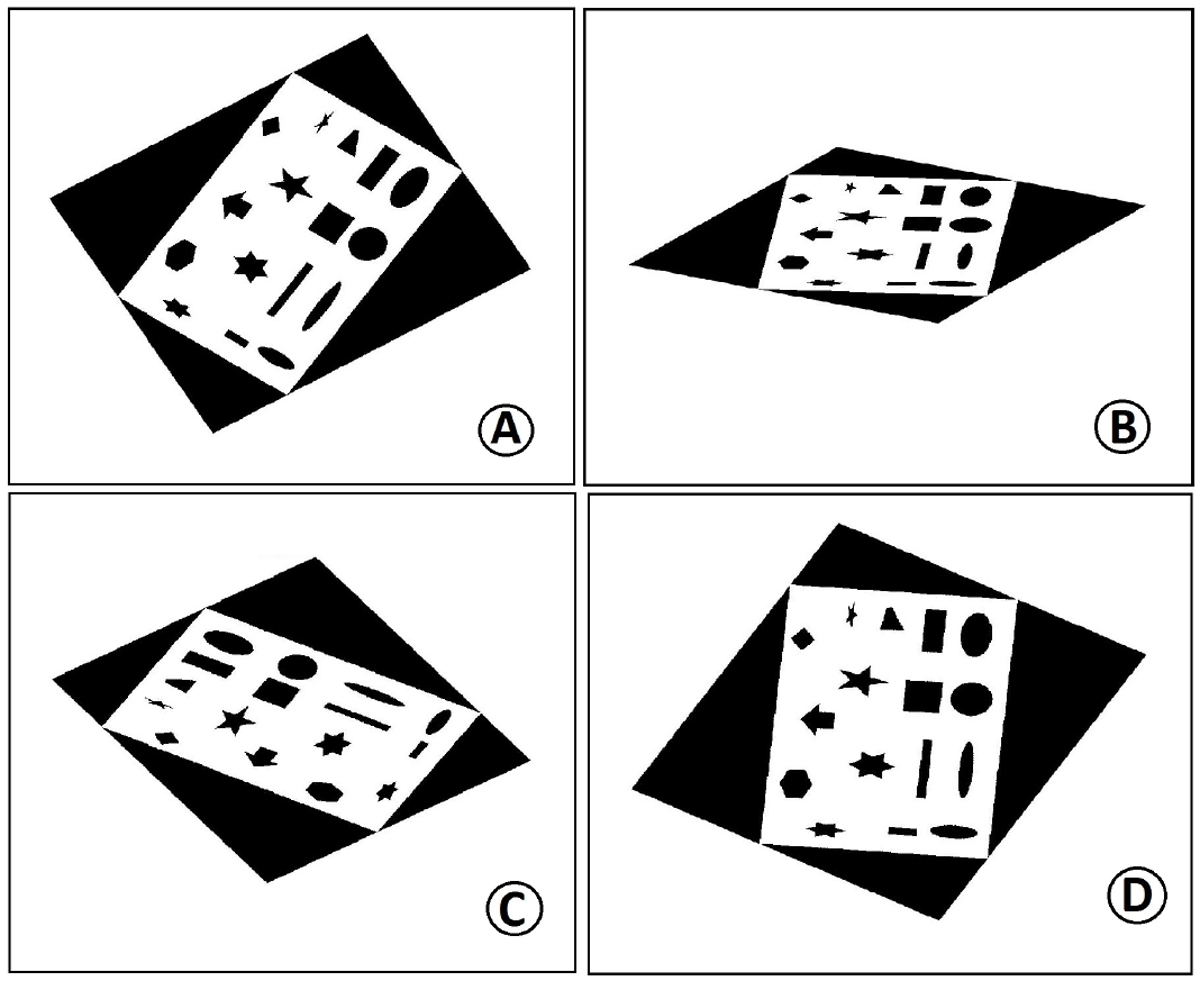 A

B

C

D