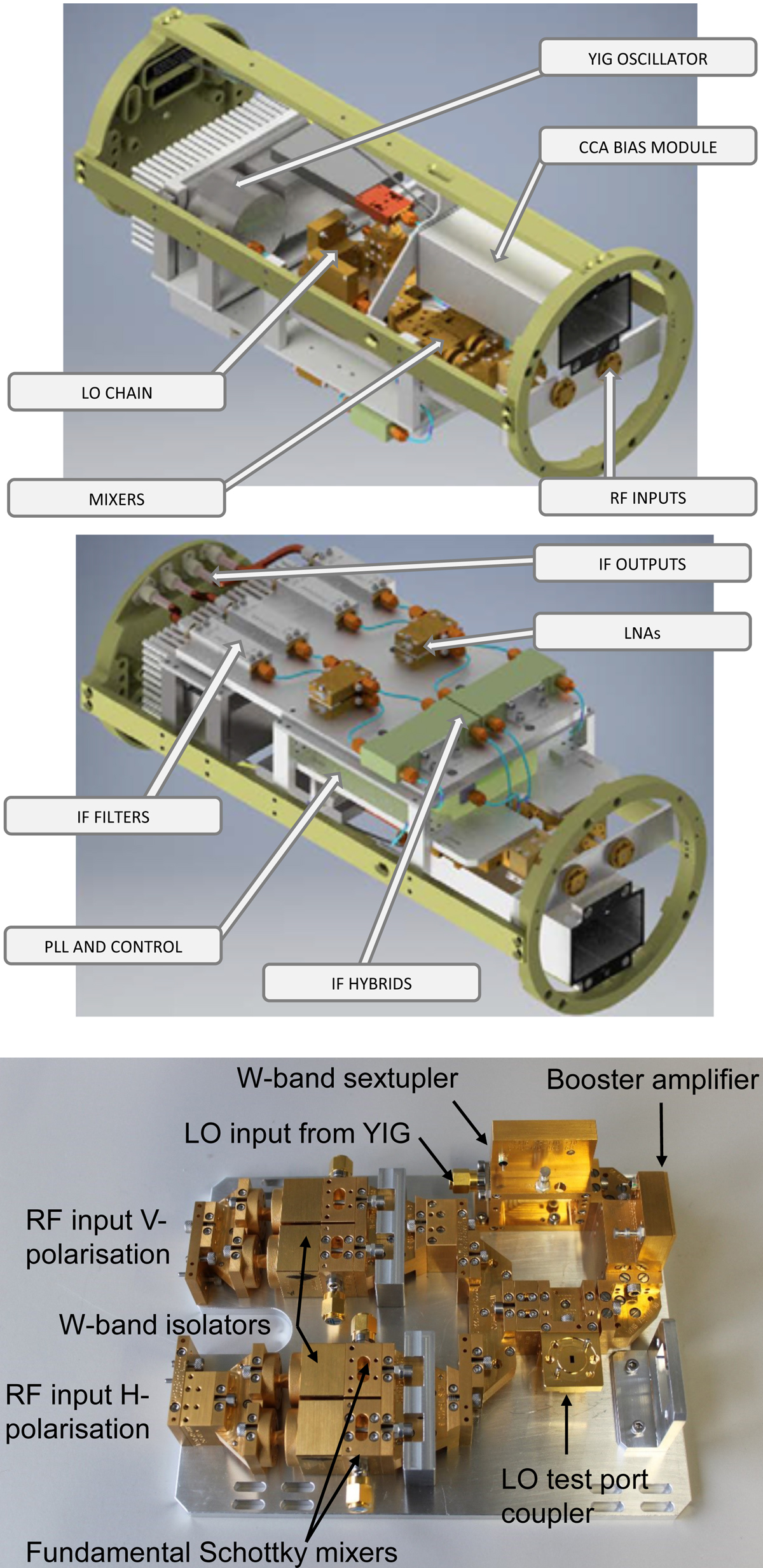 YIG OSCILLATOR

CCA BIAS MODULE

LO CHAIN

MIXERS

RF INPUTS

IF OUTPUTS

LNAs

IF FILTERS

PLL AND CONTROL

IF HYBRIDS

W-band sextupler

Booster amplifier

LO input from YIG

RF input V-polarisation

W-band isolators

RF input H-polarisation

LO test port coupler

Fundamental Schottky mixers