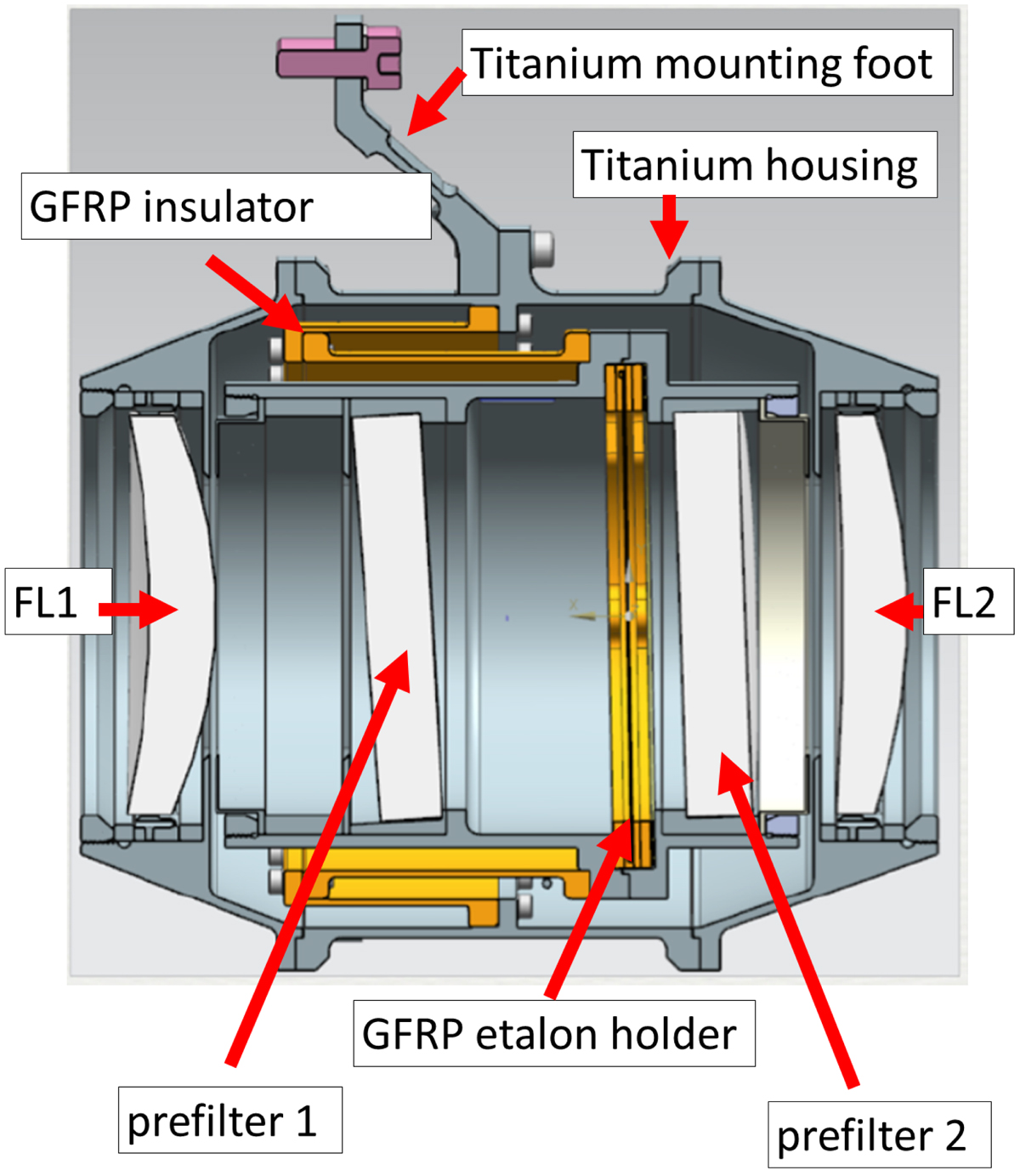 Titanium mounting foot

Titanium housing

GFRP insulator

FL1

FL2

GFRP etalon holder

prefilter 1

prefilter 2