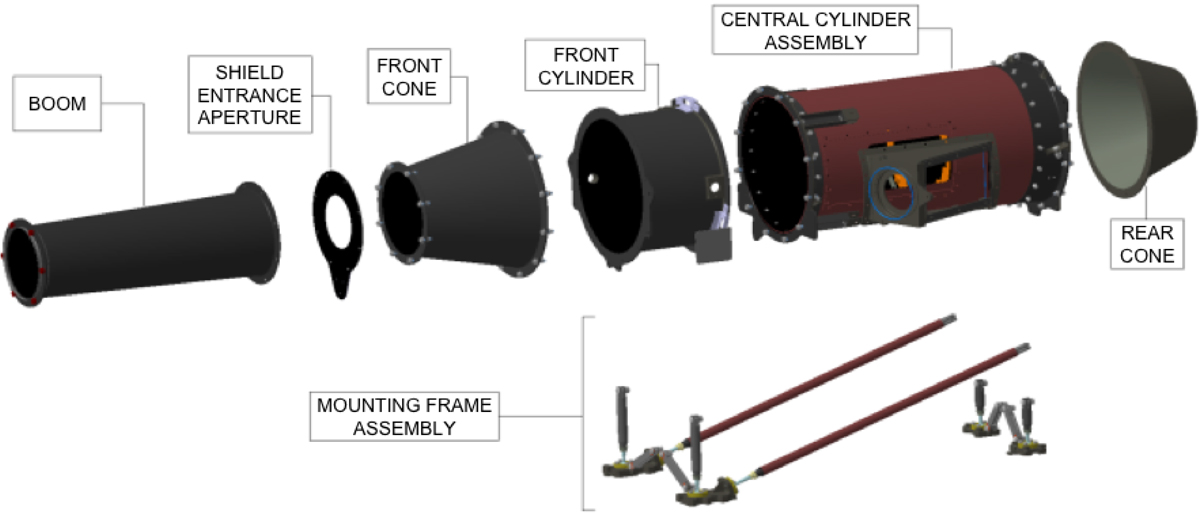 BOOM

SHIELD ENTRANCE APERTURE

FRONT CONE

FRONT CYLINDER

CENTRAL CYLINDER ASSEMBLY

REAR CONE

MOUNTING FRAME ASSEMBLY