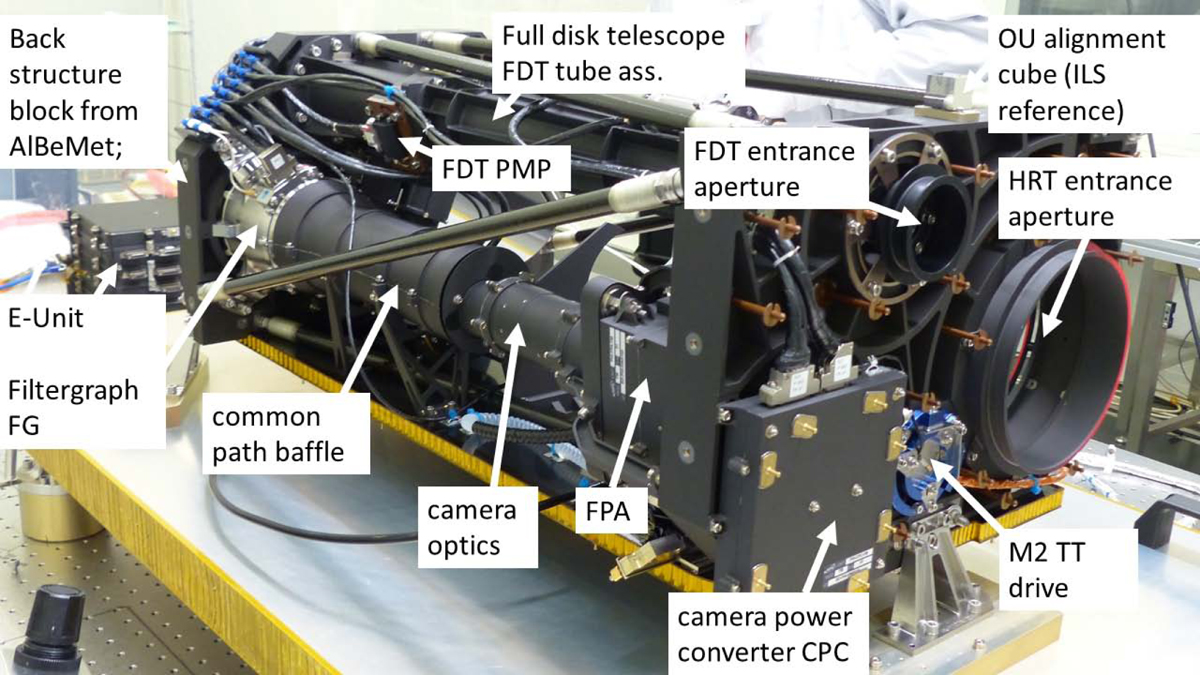 Back structure block from AlBeMet;

Full disk telescope FDT tube ass.

OU alignment cube (ILS reference)

FDT PMP

FDT entrance aperture

HRT entrance aperture

E-Unit

Filtergraph FG

common path baffle

camera optics

FPA

camera power converter CPC

M2 TT drive