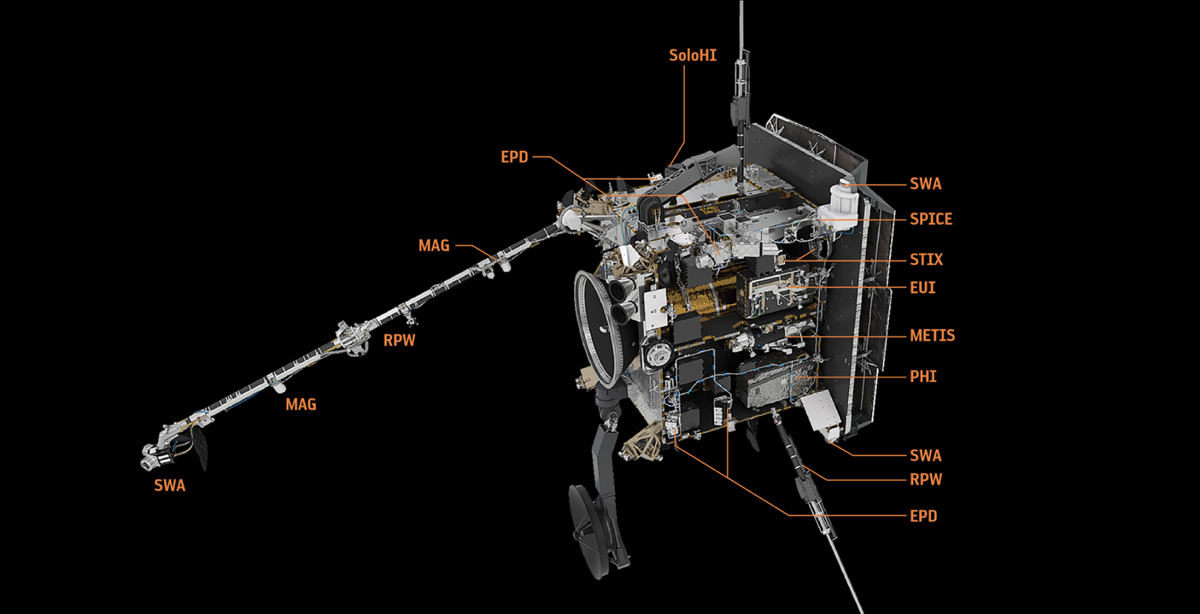 SoloHI
EPD
MAG
RPW
MAG
SWA
SWA
SPICE
STIX
EUI
METIS
PHI
SWA
RPW
EPD