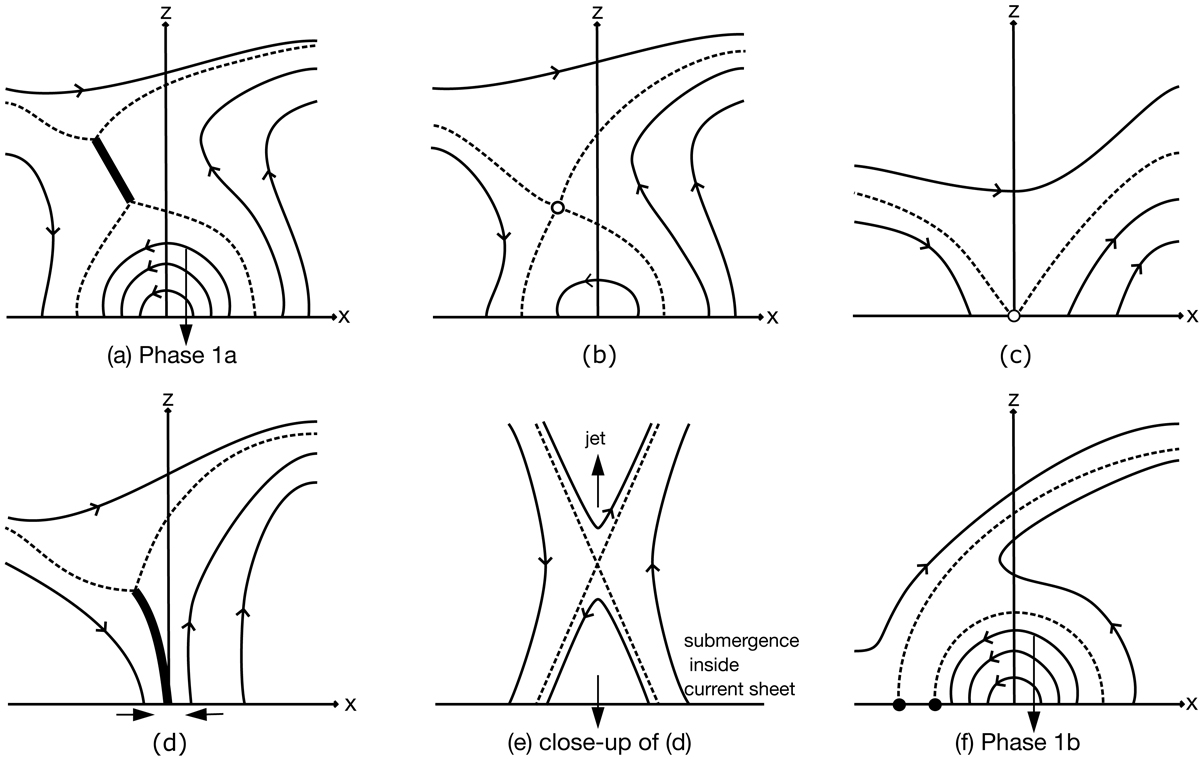 z
x
(a) Phase 1a

z
x
(b)

z
x
(c)

z
x
(d)

jet
submergence inside current sheet
(e) close-up of (d)

z
x
(f) Phase 1b