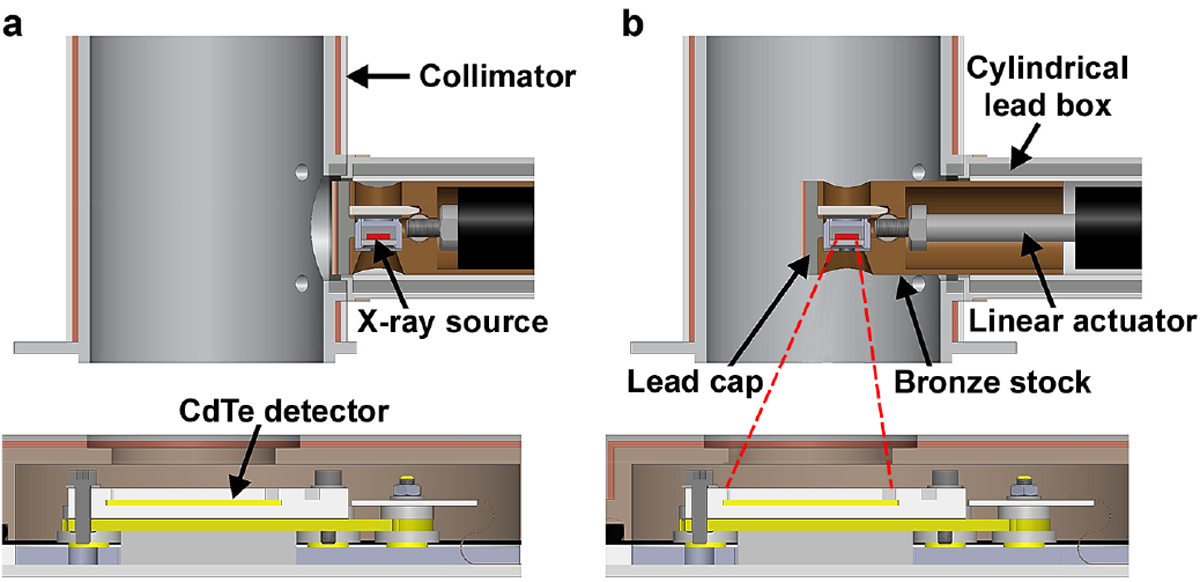 a

Collimator

X-ray source

CdTe detector

b

Cylindrical lead box

Linear actuator

Lead cap

Bronze stock