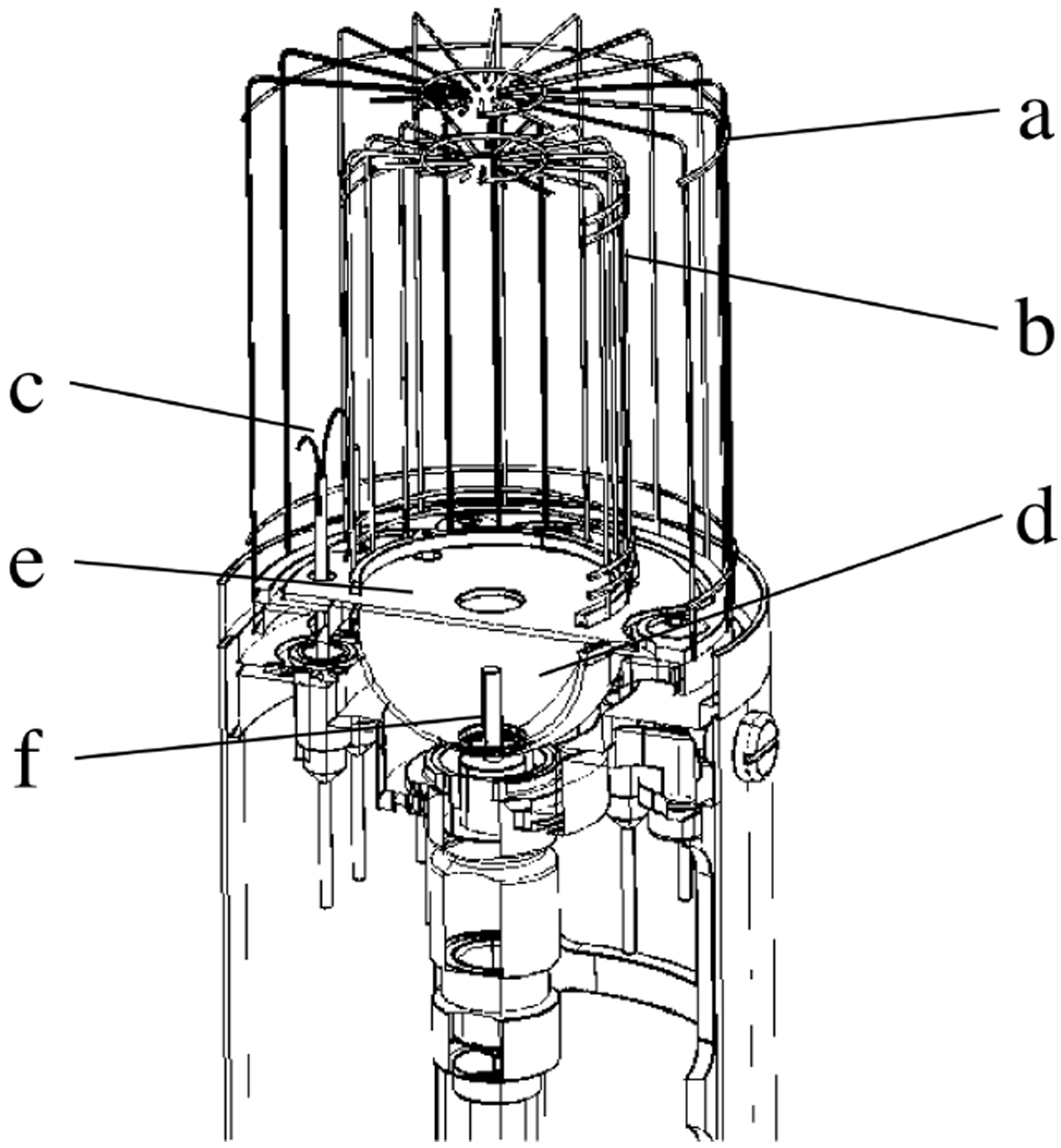 a
b
c
d
e
f