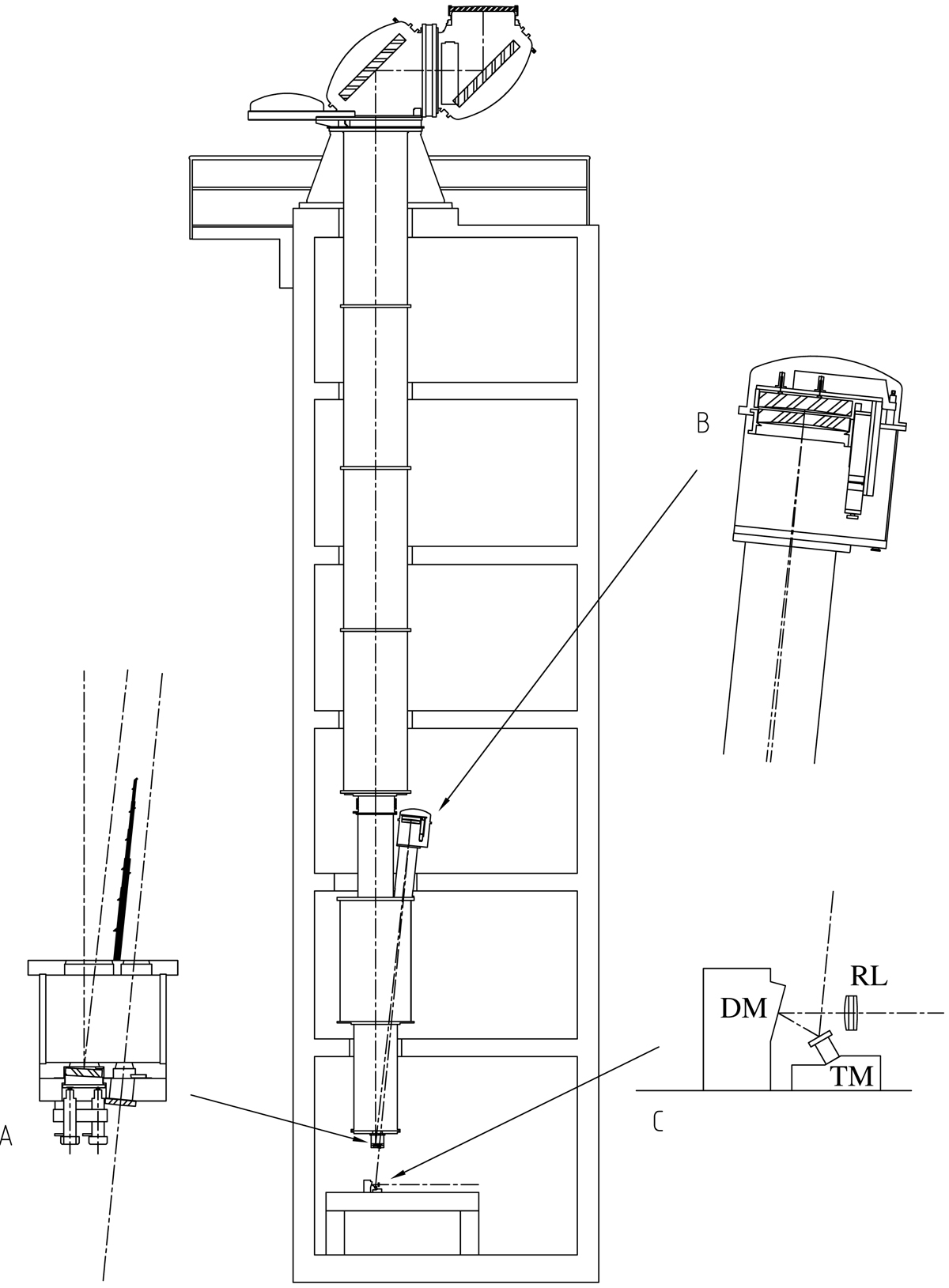 B

RL

DM

TM

A

C