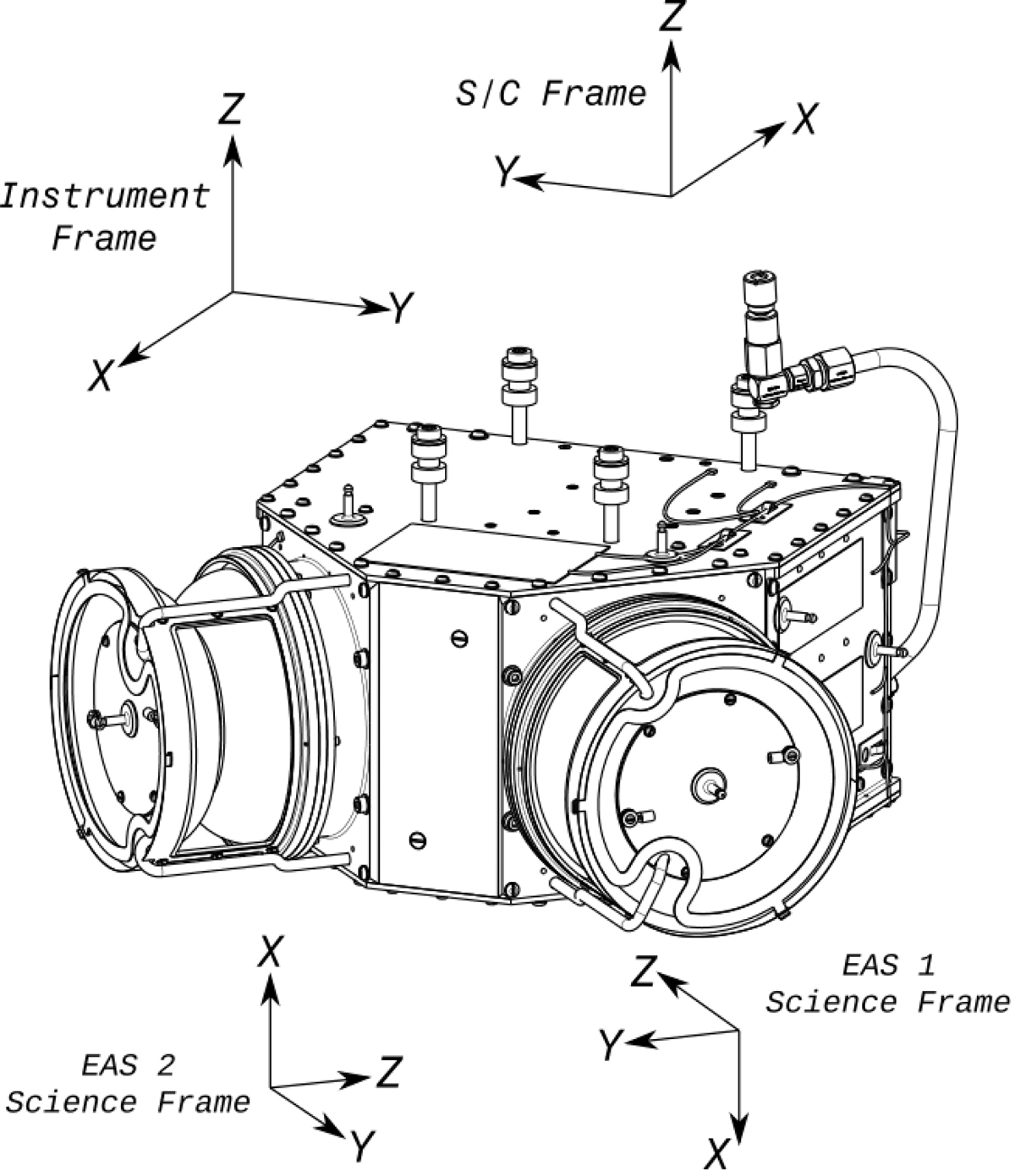 Z
S/C Frame
X
Y

Z
Instrument Frame
Y
X

X
EAS 2 Science Frame
Z
Y

Z
EAS 1 Science Frame
Y
X