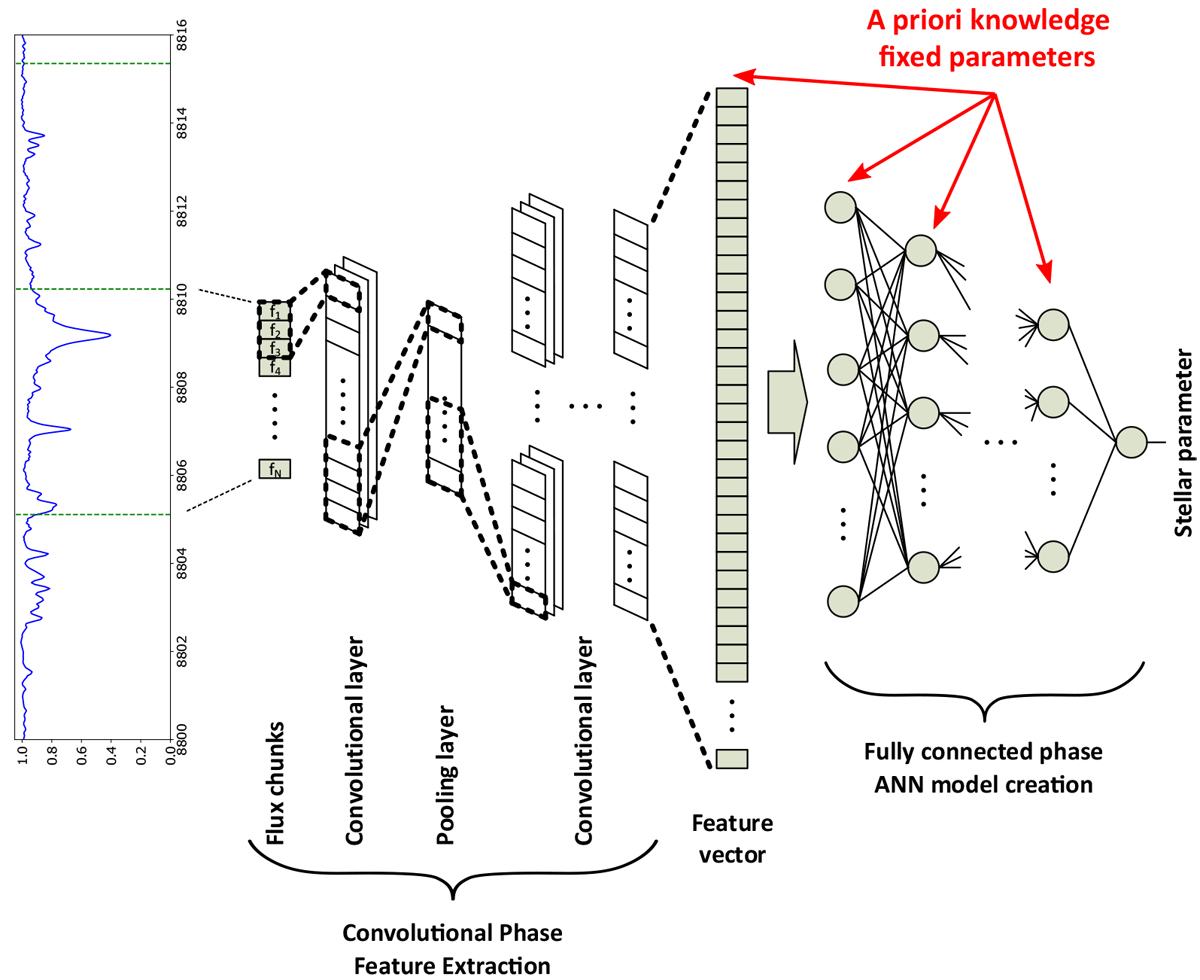 A priori knowledge
fixed parameters

8816
8814
8812
8810
8808
8806
8804
8802
8800

1.0
0.8
0.6
0.4
0.2
0.0

$f_1$
$f_2$
$f_3$
$f_4$
$f_N$

Flux chunks

Convolutional layer

Pooling layer

Convolutional layer

Feature vector

Stellar parameter

Fully connected phase
ANN model creation

Convolutional Phase
Feature Extraction