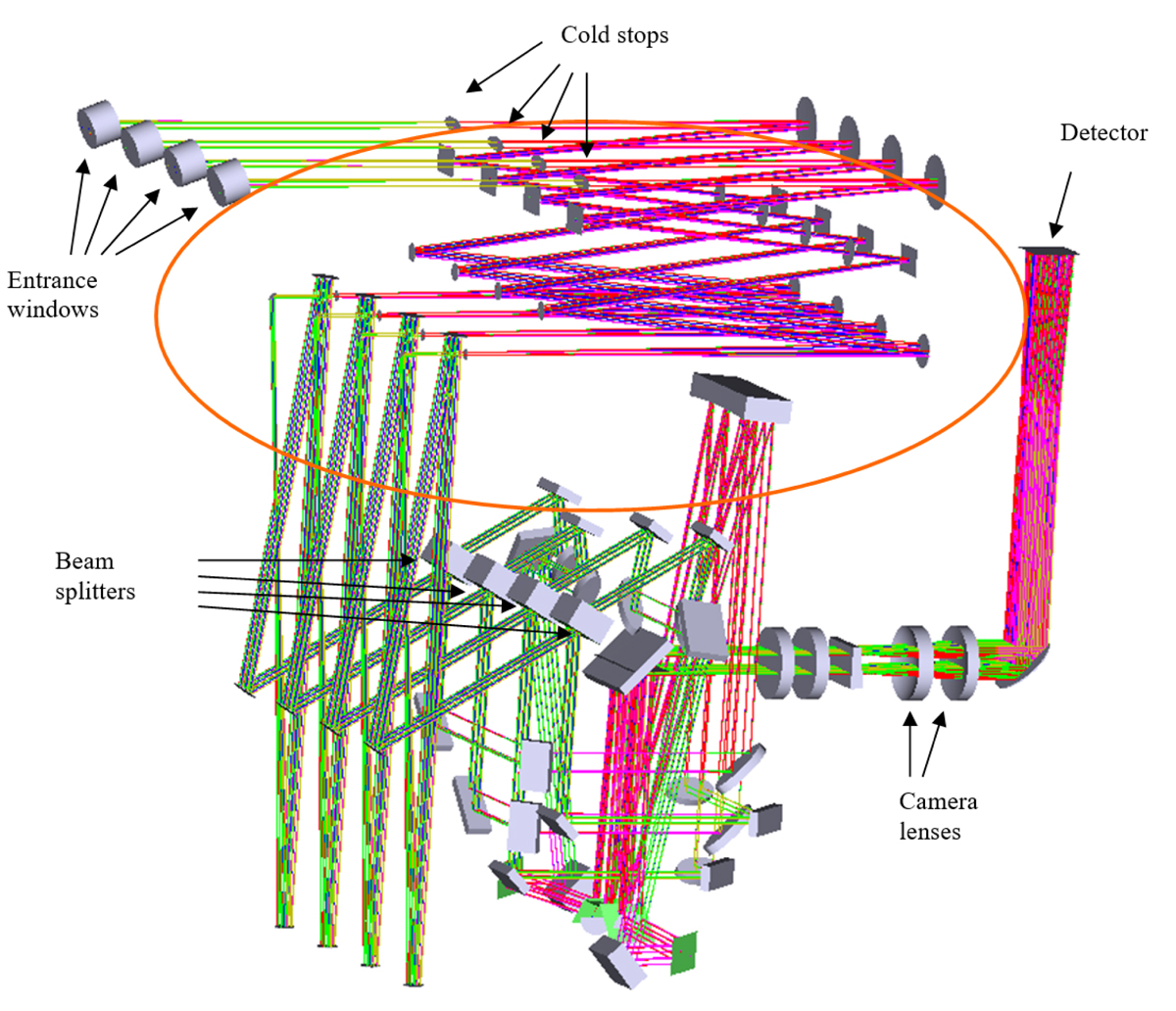 Cold stops

Detector

Entrance windows

Beam splitters

Camera lenses