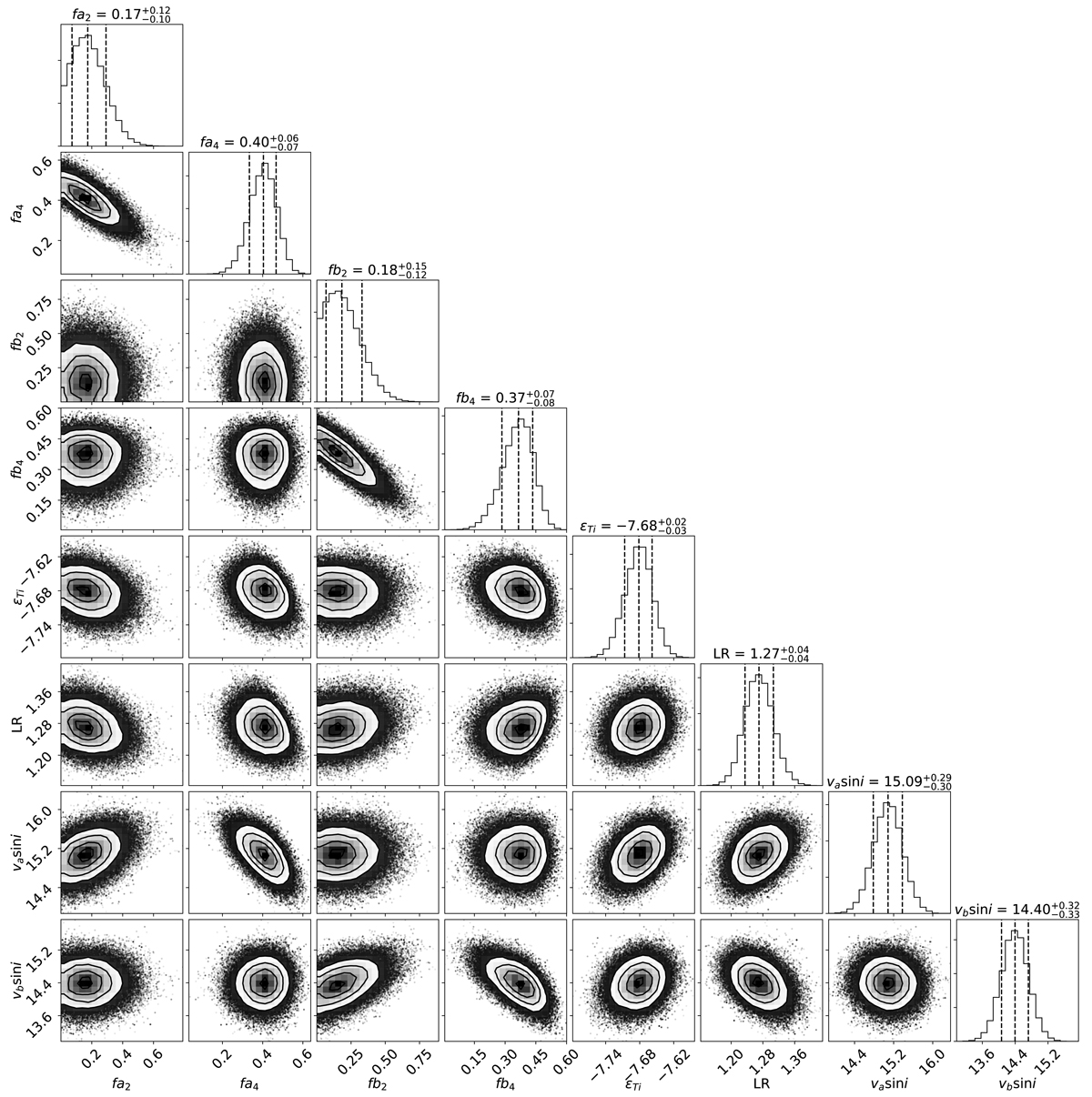 $fa_2 = 0.17^{+0.12}_{-0.10}$

$fa_4 = 0.40^{+0.06}_{-0.07}$

$fb_2 = 0.18^{+0.15}_{-0.12}$

$fb_4 = 0.37^{+0.07}_{-0.08}$

$\epsilon_{Ti} = -7.68^{+0.02}_{-0.03}$

$\mathrm{LR} = 1.27^{+0.04}_{-0.04}$

$v_a \sin i = 15.09^{+0.29}_{-0.30}$

$v_b \sin i = 14.40^{+0.32}_{-0.33}$

$fa_4$ 0.6 0.4 0.2

$fb_2$ 0.75 0.50 0.25

$fb_4$ 0.60 0.45 0.30 0.15

$\epsilon_{Ti}$ −7.62 −7.68 −7.74

LR 1.36 1.28 1.20

$v_a \sin i$ 16.0 15.2 14.4

$v_b \sin i$ 15.2 14.4 13.6

0.2 0.4 0.6 $fa_2$

0.2 0.4 0.6 $fa_4$

0.25 0.50 0.75 $fb_2$

0.15 0.30 0.45 0.60 $fb_4$

−7.74 −7.68 −7.62 $\epsilon_{Ti}$

1.20 1.28 1.36 LR

14.4 15.2 16.0 $v_a \sin i$

13.6 14.4 15.2 $v_b \sin i$