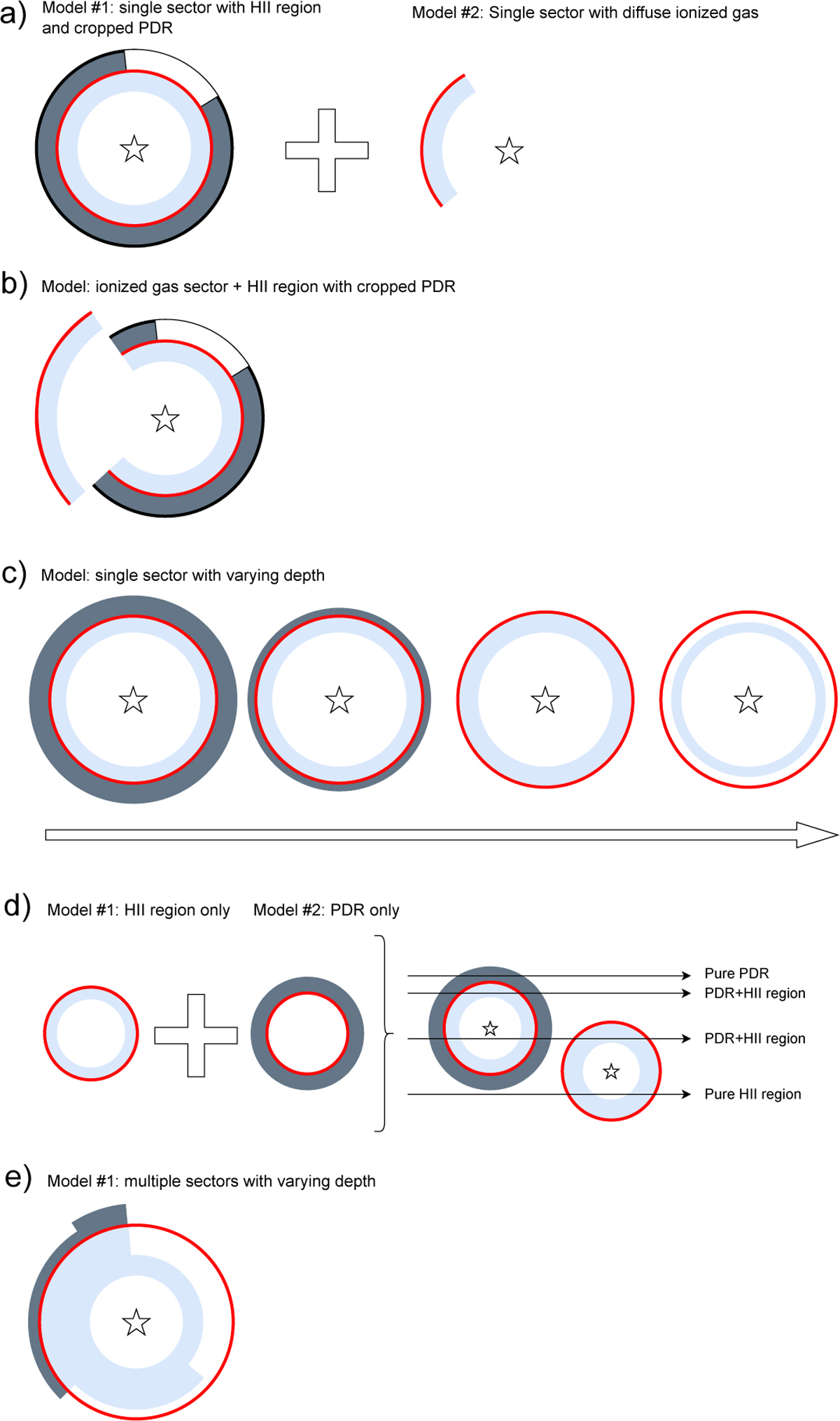 a) Model #1: single sector with HII region and cropped PDR

Model #2: Single sector with diffuse ionized gas

b) Model: ionized gas sector + HII region with cropped PDR

c) Model: single sector with varying depth

d) Model #1: HII region only Model #2: PDR only

Pure PDR
PDR+HII region
PDR+HII region
Pure HII region

e) Model #1: multiple sectors with varying depth