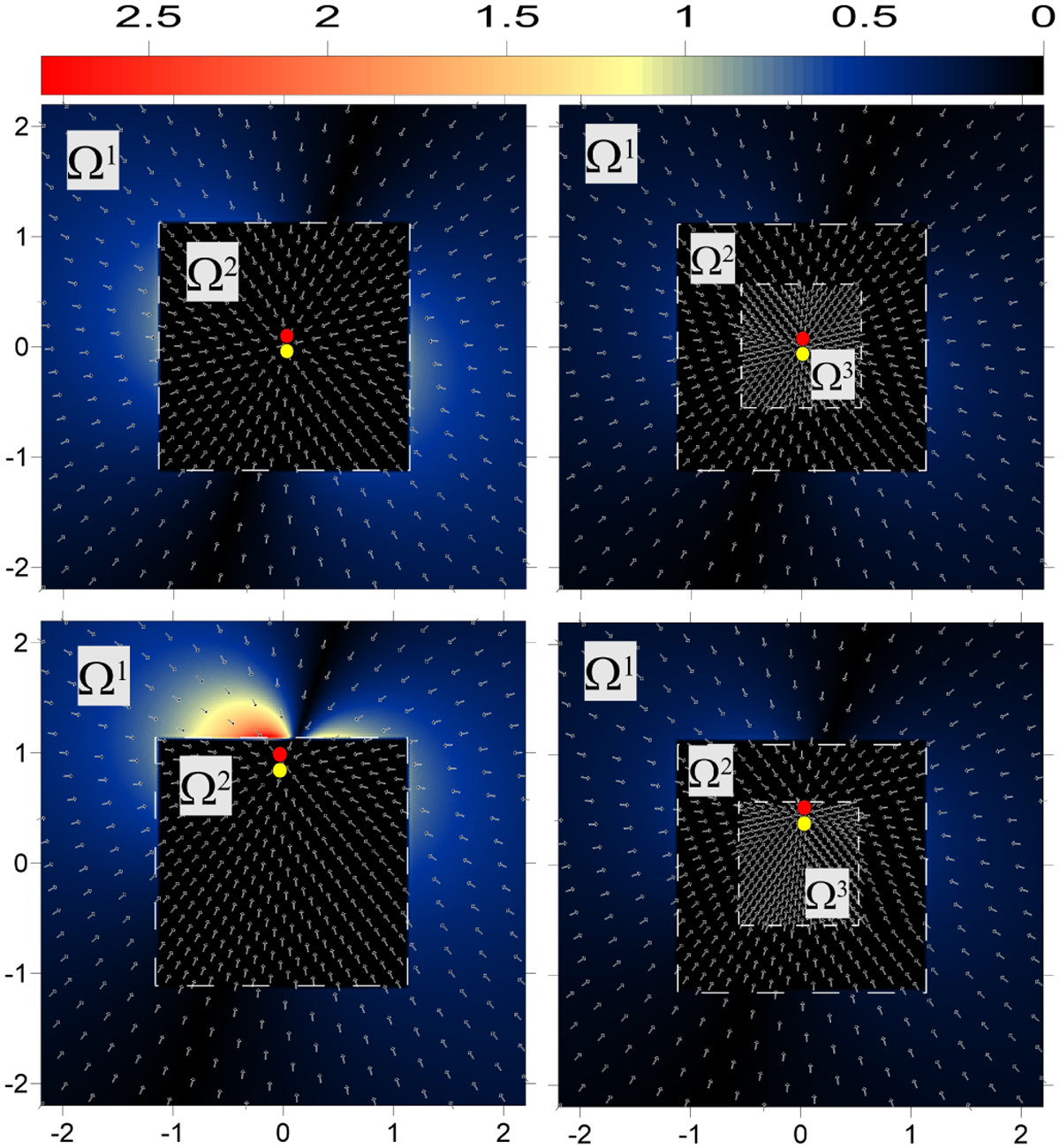 2.5 2 1.5 1 0.5 0

2
1
0
-1
-2

$\Omega^1$
$\Omega^2$

$\Omega^1$
$\Omega^2$
$\Omega^3$

2
1
0
-1
-2

$\Omega^1$
$\Omega^2$

$\Omega^1$
$\Omega^2$
$\Omega^3$

-2 -1 0 1 2
-2 -1 0 1 2