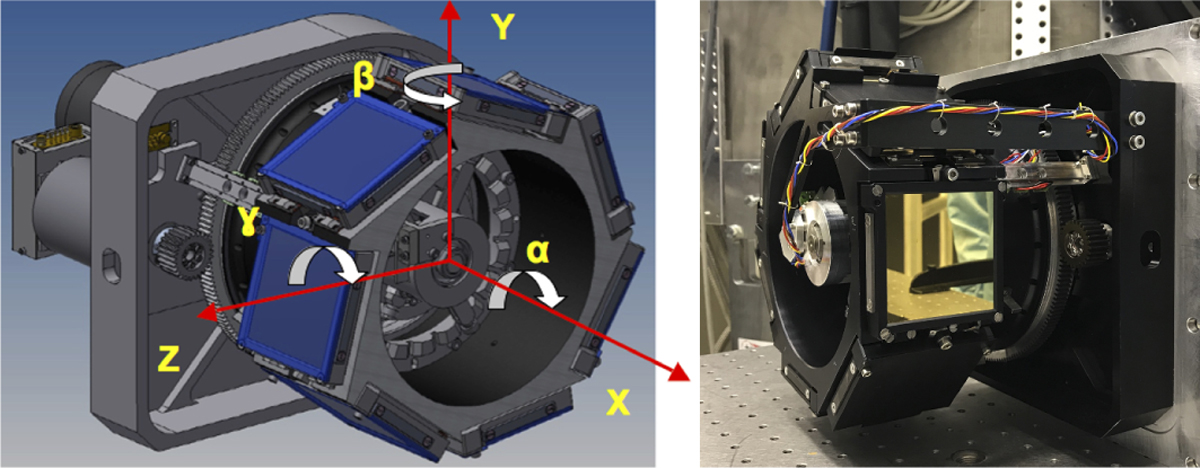 Y
β
γ
α
Z
X