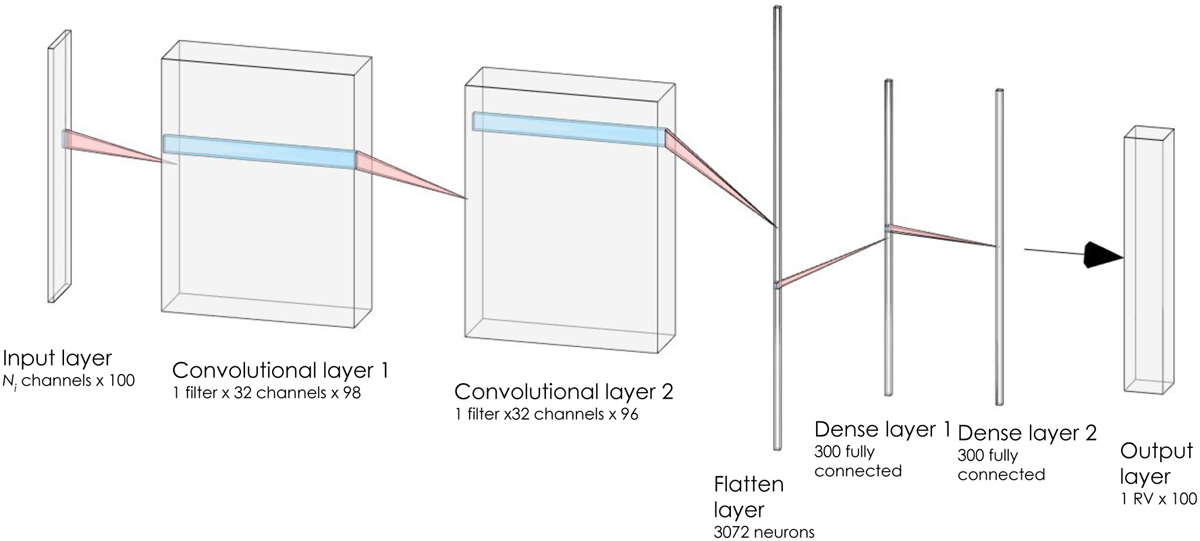 Input layer
$N_i$ channels x 100

Convolutional layer 1
1 filter x 32 channels x 98

Convolutional layer 2
1 filter x32 channels x 96

Flatten layer
3072 neurons

Dense layer 1
300 fully connected

Dense layer 2
300 fully connected

Output layer
1 RV x 100