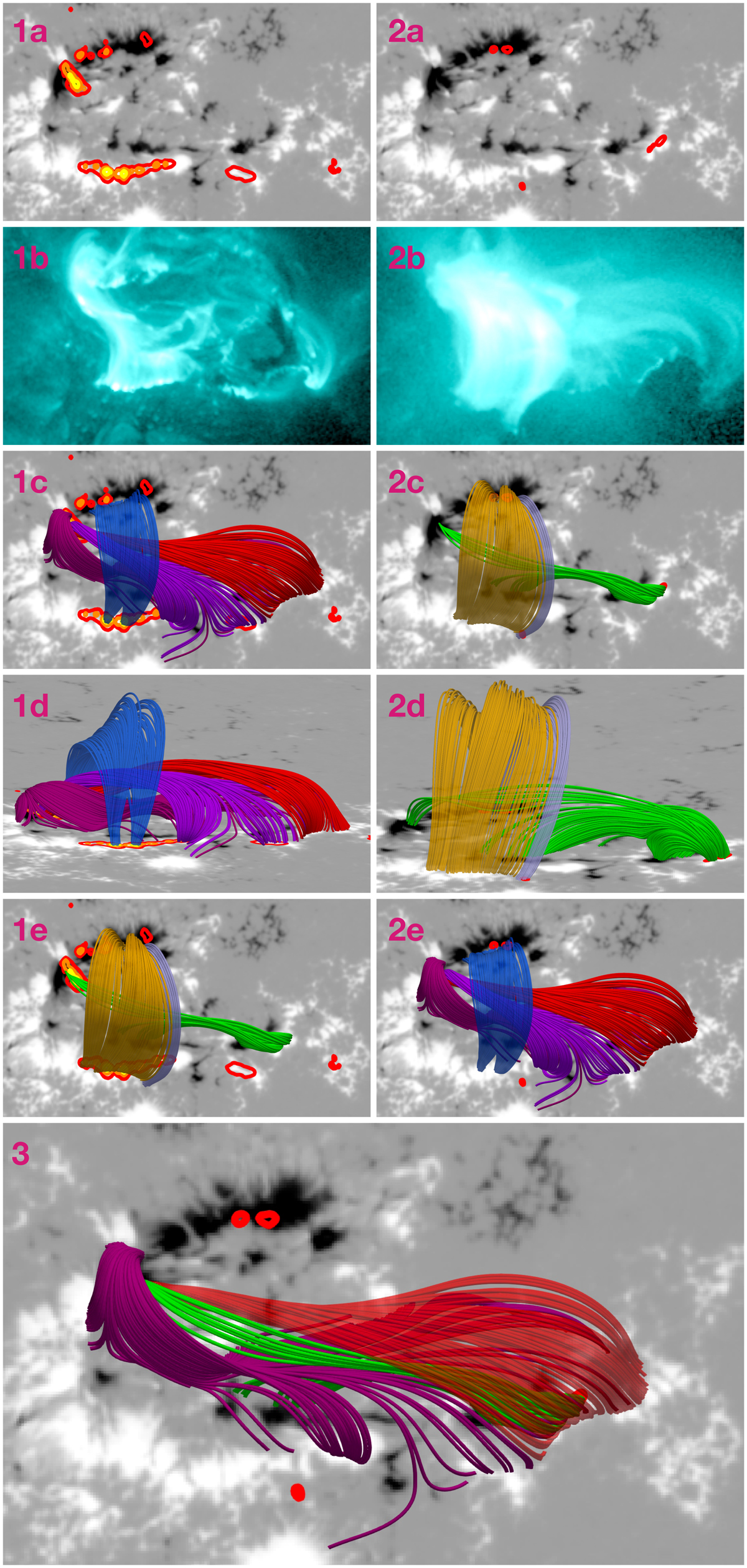 1a

2a

1b

2b

1c

2c

1d

2d

1e

2e

3